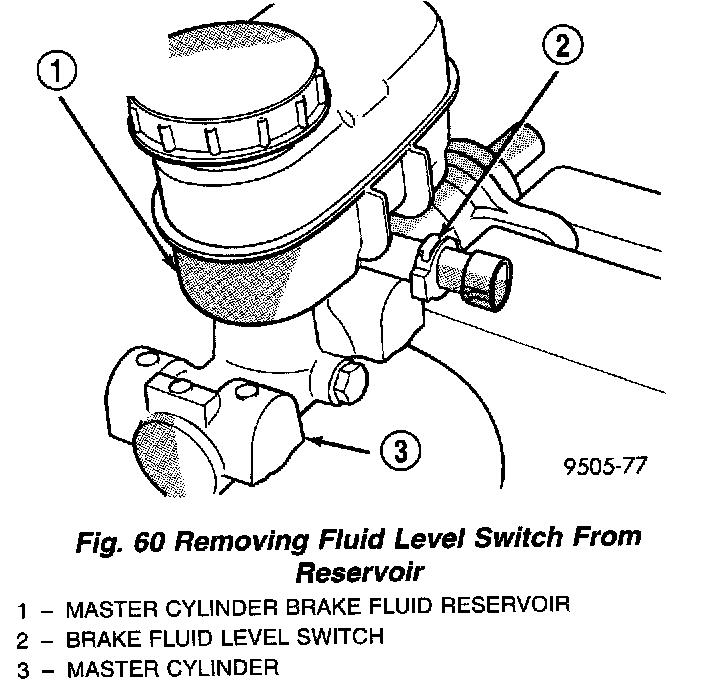 1

2

3

9505-77

Fig. 60 Removing Fluid Level Switch From Reservoir

1 – MASTER CYLINDER BRAKE FLUID RESERVOIR
2 – BRAKE FLUID LEVEL SWITCH
3 – MASTER CYLINDER