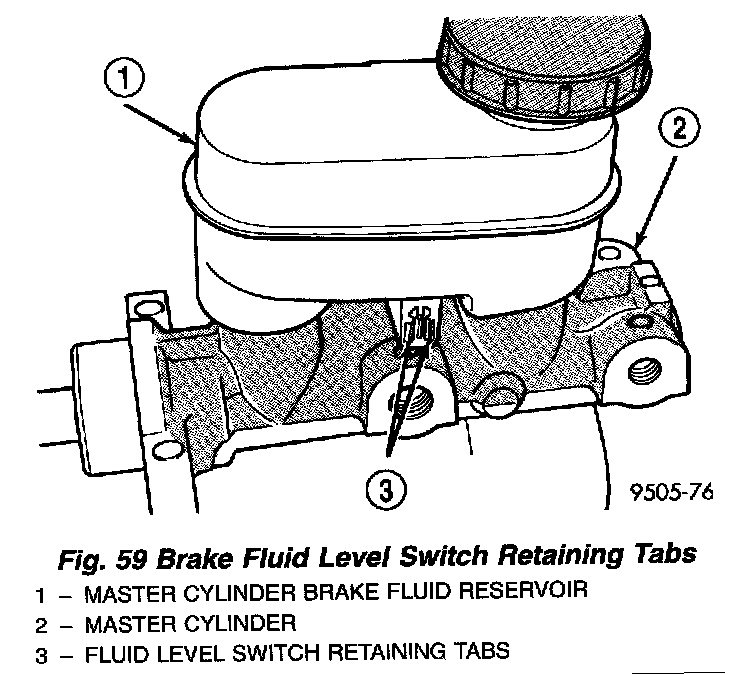 1

2

3

9505-76

Fig. 59 Brake Fluid Level Switch Retaining Tabs

1 – MASTER CYLINDER BRAKE FLUID RESERVOIR

2 – MASTER CYLINDER

3 – FLUID LEVEL SWITCH RETAINING TABS