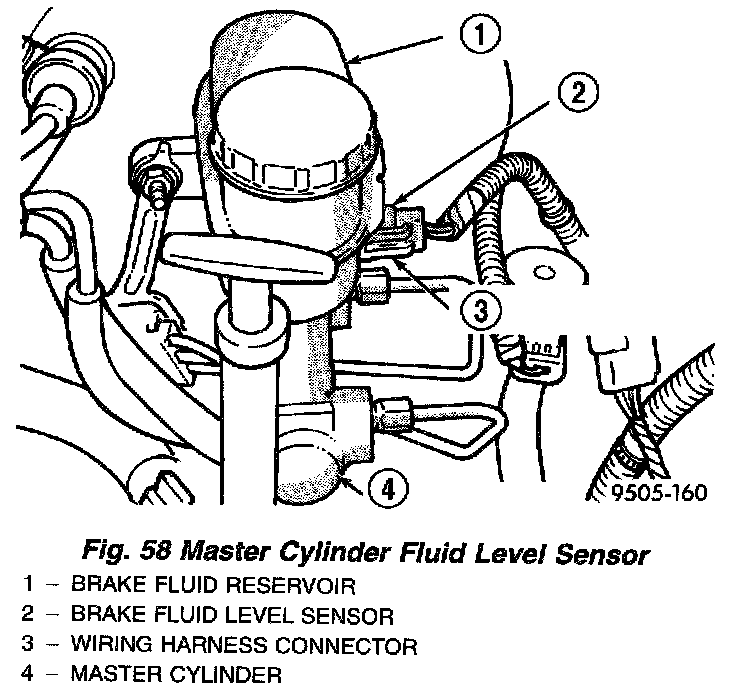 1
2
3
4
9505-160

Fig. 58 Master Cylinder Fluid Level Sensor
1 – BRAKE FLUID RESERVOIR
2 – BRAKE FLUID LEVEL SENSOR
3 – WIRING HARNESS CONNECTOR
4 – MASTER CYLINDER