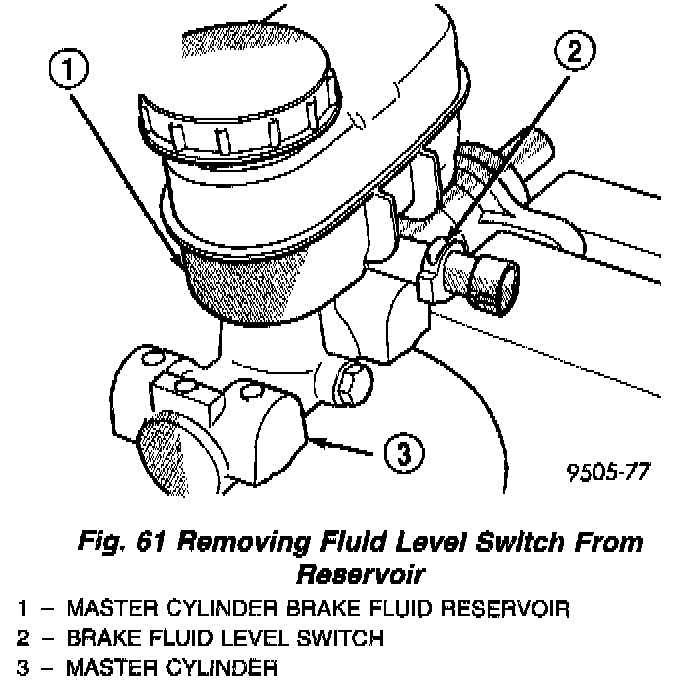 1

2

3

9505-77

Fig. 61 Removing Fluid Level Switch From Reservoir

1 – MASTER CYLINDER BRAKE FLUID RESERVOIR
2 – BRAKE FLUID LEVEL SWITCH
3 – MASTER CYLINDER