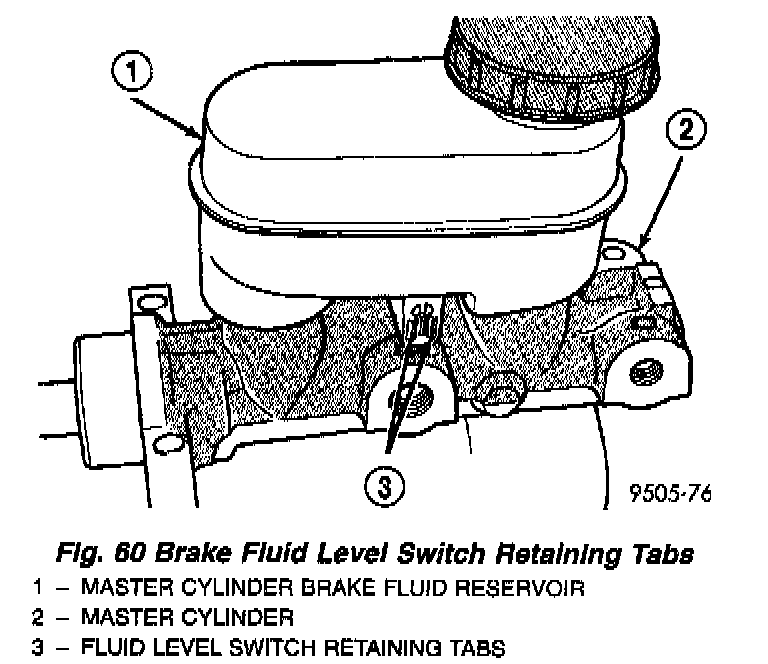 1

2

3

9505-76

Fig. 60 Brake Fluid Level Switch Retaining Tabs
1 – MASTER CYLINDER BRAKE FLUID RESERVOIR
2 – MASTER CYLINDER
3 – FLUID LEVEL SWITCH RETAINING TABS