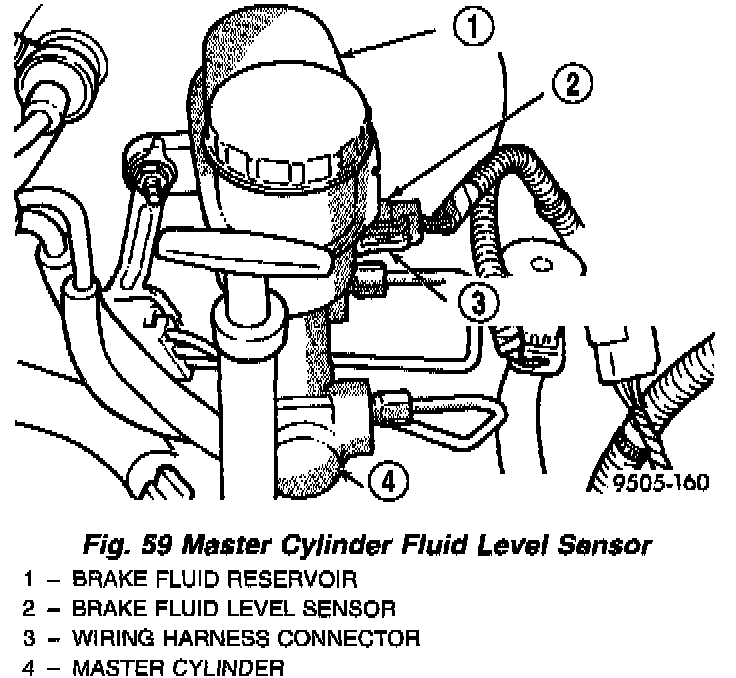 1
2
3
4
9505-160

Fig. 59 Master Cylinder Fluid Level Sensor
1 – BRAKE FLUID RESERVOIR
2 – BRAKE FLUID LEVEL SENSOR
3 – WIRING HARNESS CONNECTOR
4 – MASTER CYLINDER