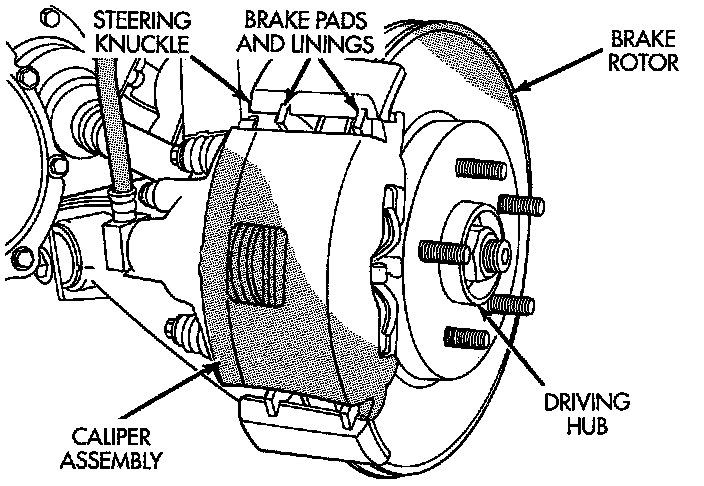 STEERING KNUCKLE

BRAKE PADS AND LININGS

BRAKE ROTOR

DRIVING HUB

CALIPER ASSEMBLY