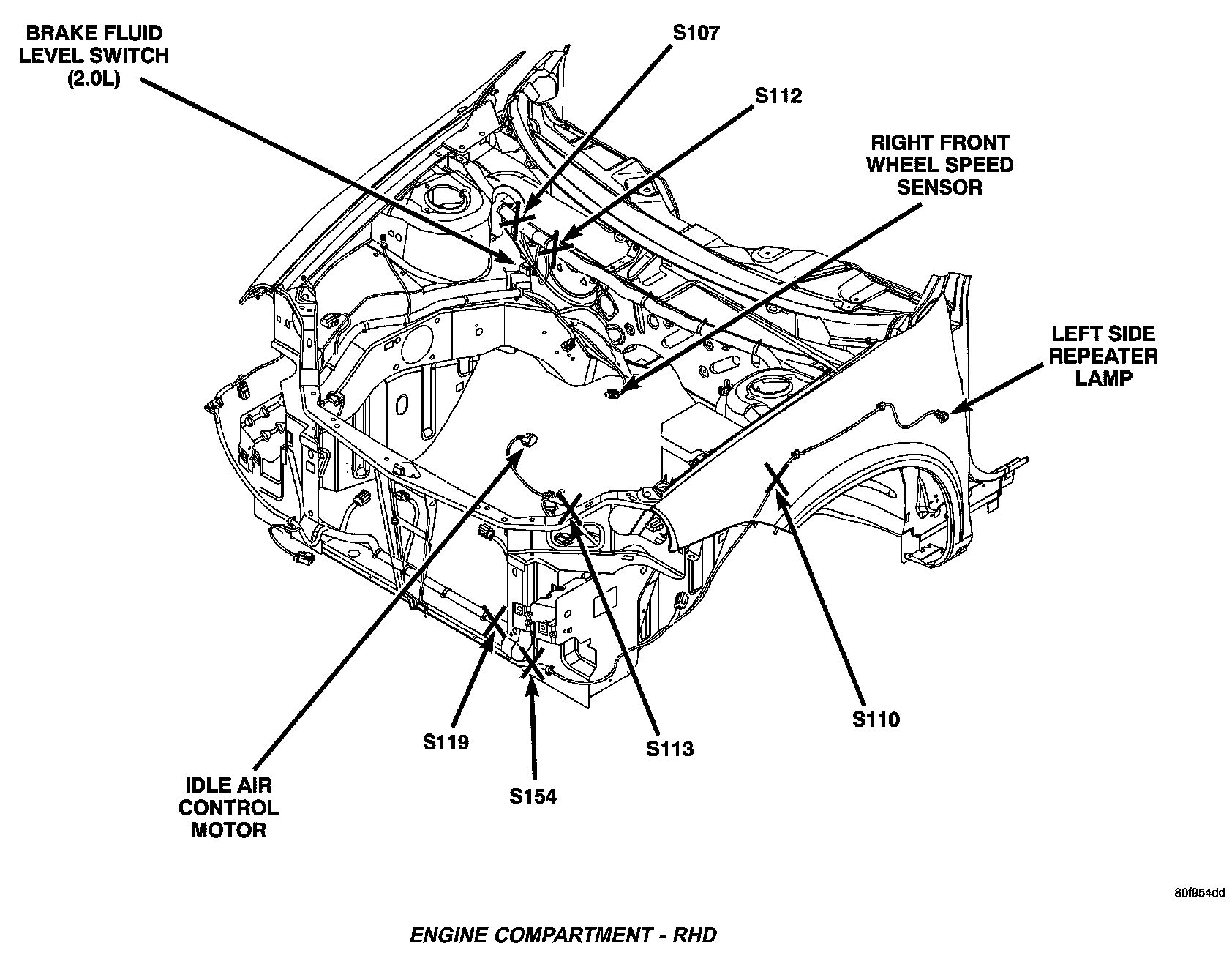 BRAKE FLUID LEVEL SWITCH (2.0L)

S107

S112

RIGHT FRONT WHEEL SPEED SENSOR

LEFT SIDE REPEATER LAMP

S110

S113

S119

S154

IDLE AIR CONTROL MOTOR

80f954dd

ENGINE COMPARTMENT - RHD