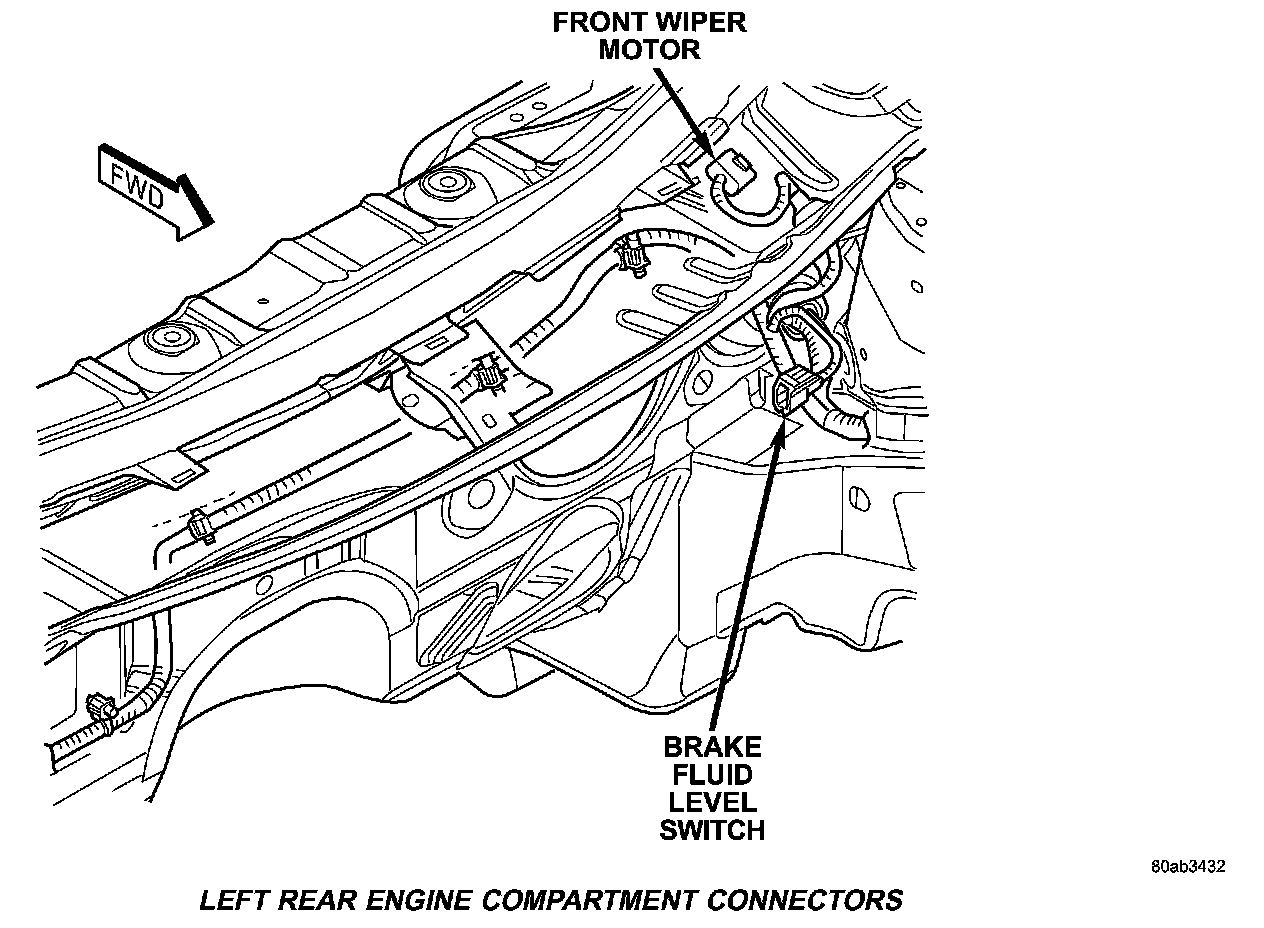 FRONT WIPER MOTOR

FWD

BRAKE FLUID LEVEL SWITCH

80ab3432

LEFT REAR ENGINE COMPARTMENT CONNECTORS