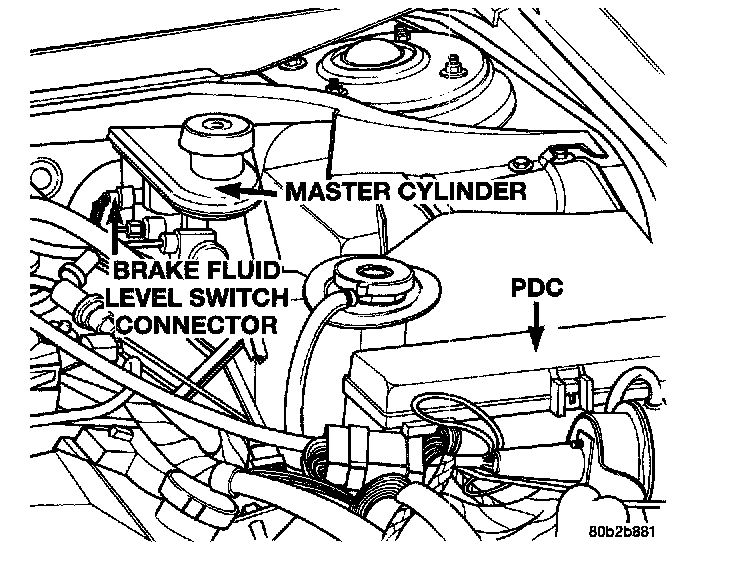 MASTER CYLINDER

BRAKE FLUID LEVEL SWITCH CONNECTOR

PDC

80b2b881