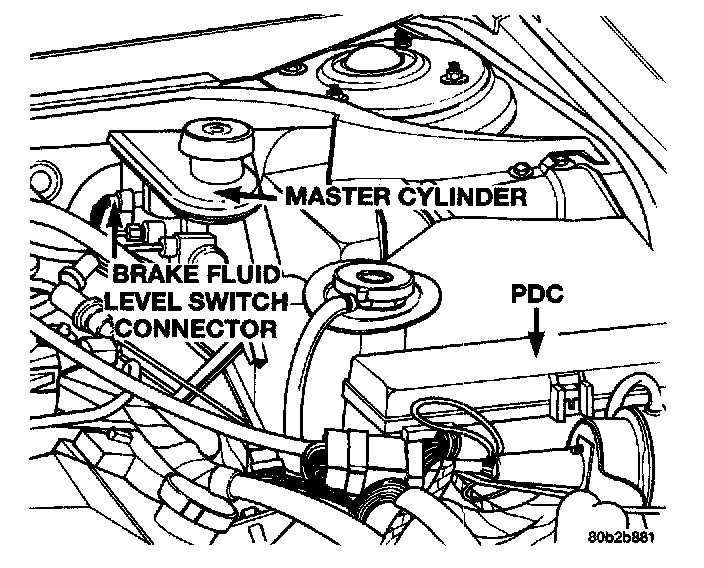 MASTER CYLINDER

BRAKE FLUID
LEVEL SWITCH
CONNECTOR

PDC

80b2b881