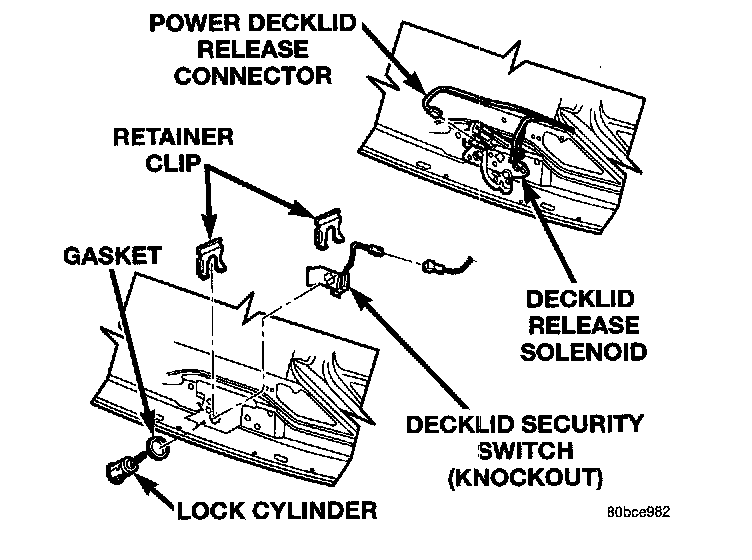 POWER DECKLID RELEASE CONNECTOR

RETAINER CLIP

GASKET

DECKLID RELEASE SOLENOID

DECKLID SECURITY SWITCH (KNOCKOUT)

LOCK CYLINDER

80bce982