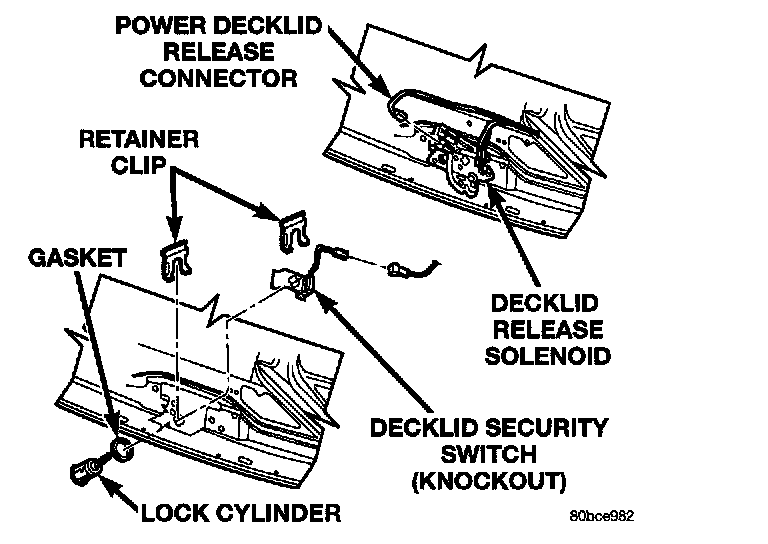 POWER DECKLID RELEASE CONNECTOR

RETAINER CLIP

GASKET

DECKLID RELEASE SOLENOID

DECKLID SECURITY SWITCH (KNOCKOUT)

LOCK CYLINDER

80bce982