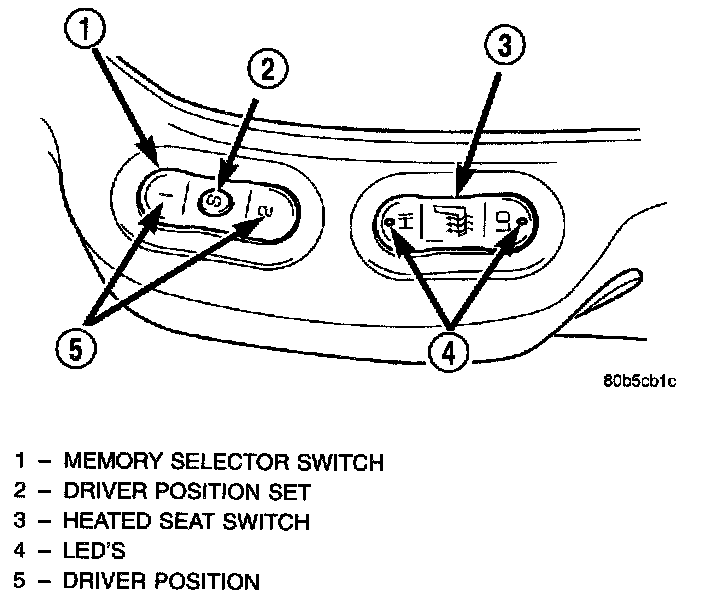 1
2
3
1
S
2
HI
LO
5
4
80b5cb1c

1 – MEMORY SELECTOR SWITCH
2 – DRIVER POSITION SET
3 – HEATED SEAT SWITCH
4 – LED'S
5 – DRIVER POSITION