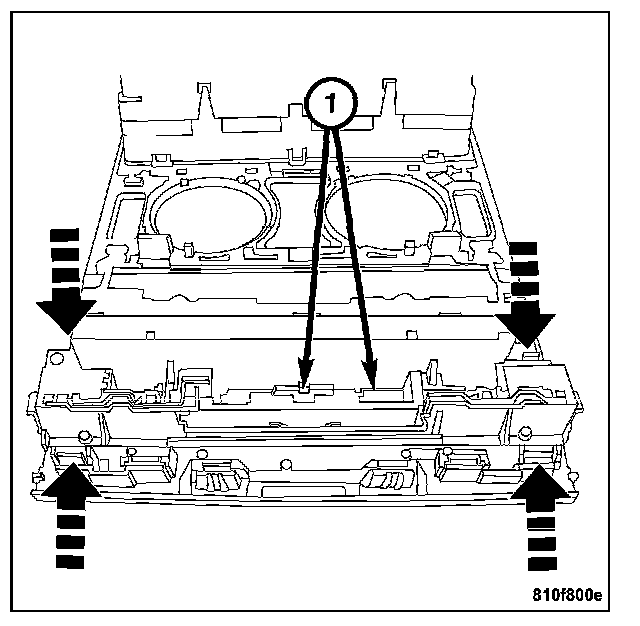 1

810f800e