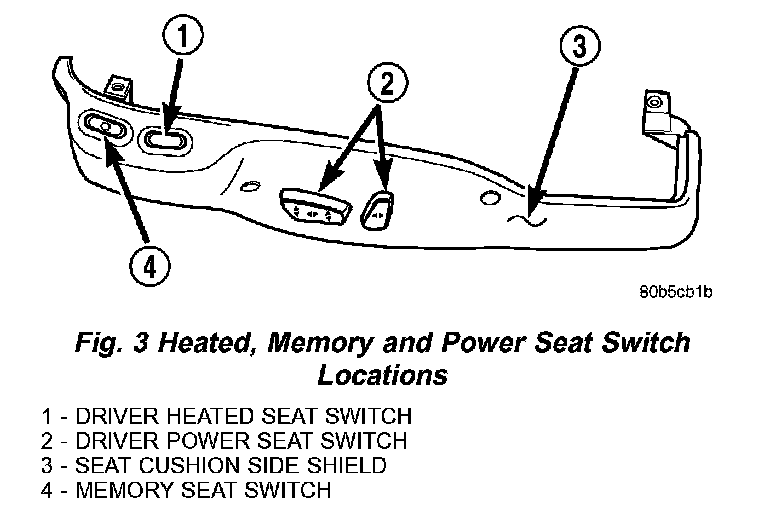 1
2
3
4

80b5cb1b

Fig. 3 Heated, Memory and Power Seat Switch Locations

1 - DRIVER HEATED SEAT SWITCH
2 - DRIVER POWER SEAT SWITCH
3 - SEAT CUSHION SIDE SHIELD
4 - MEMORY SEAT SWITCH