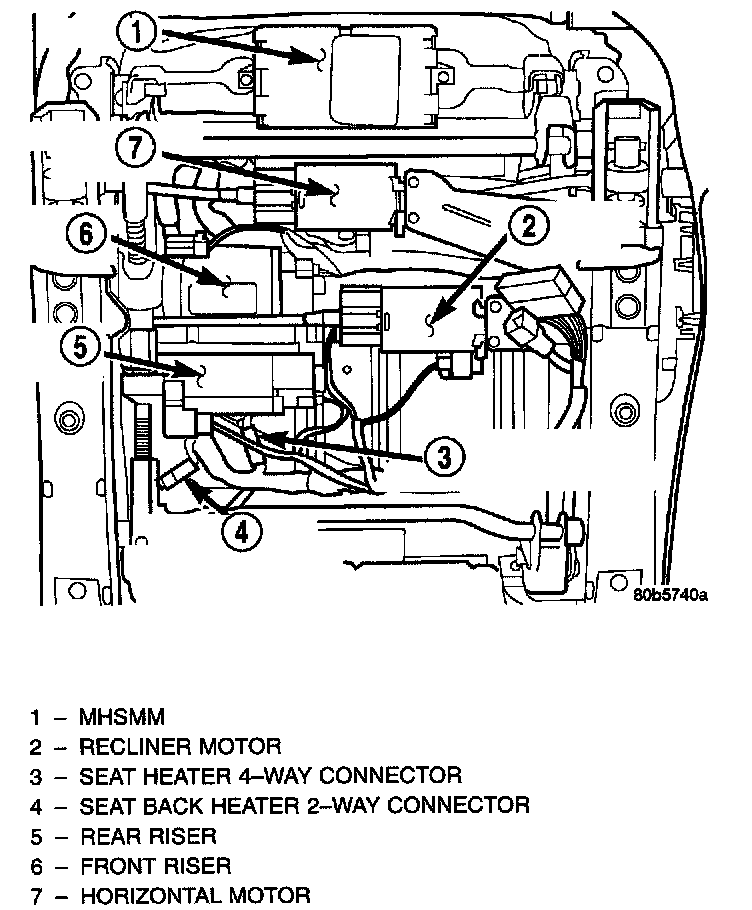 1
7
6
2
5
3
4
80b5740a

1 – MHSMM
2 – RECLINER MOTOR
3 – SEAT HEATER 4–WAY CONNECTOR
4 – SEAT BACK HEATER 2–WAY CONNECTOR
5 – REAR RISER
6 – FRONT RISER
7 – HORIZONTAL MOTOR