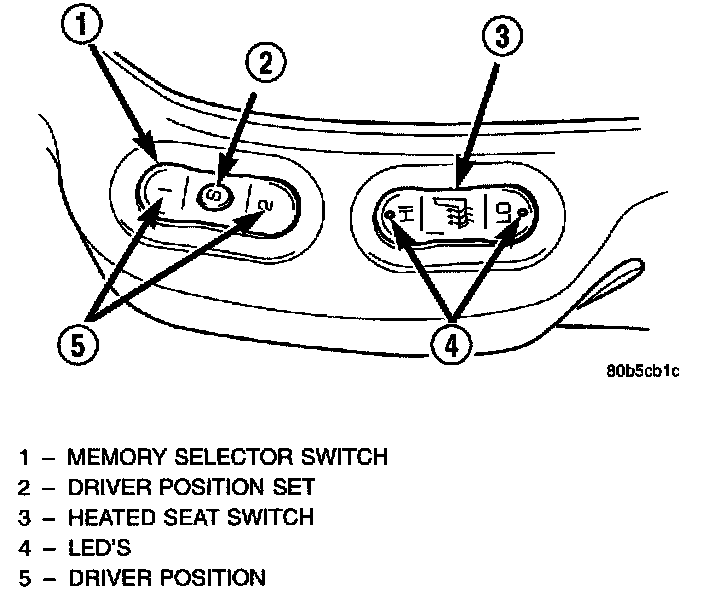 1
2
3
1
S
2
HI
LO
5
4
80b5cb1c

1 – MEMORY SELECTOR SWITCH
2 – DRIVER POSITION SET
3 – HEATED SEAT SWITCH
4 – LED'S
5 – DRIVER POSITION