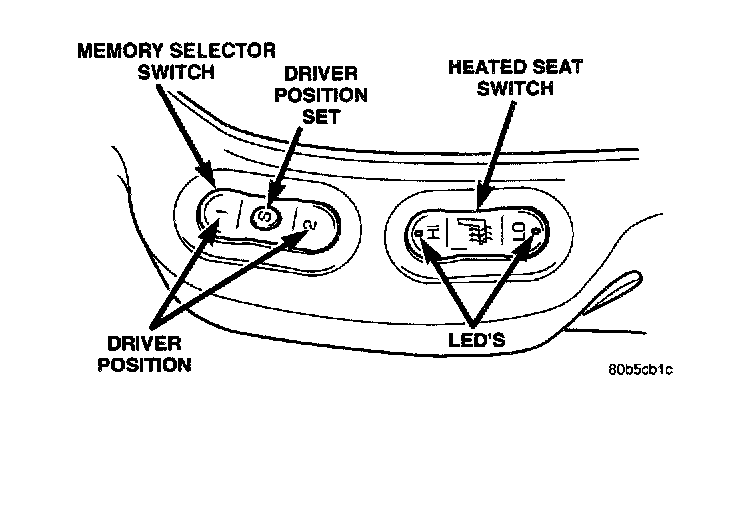 MEMORY SELECTOR SWITCH

DRIVER POSITION SET

HEATED SEAT SWITCH

1

S

2

HI

LO

DRIVER POSITION

LED'S

80b5cb1c