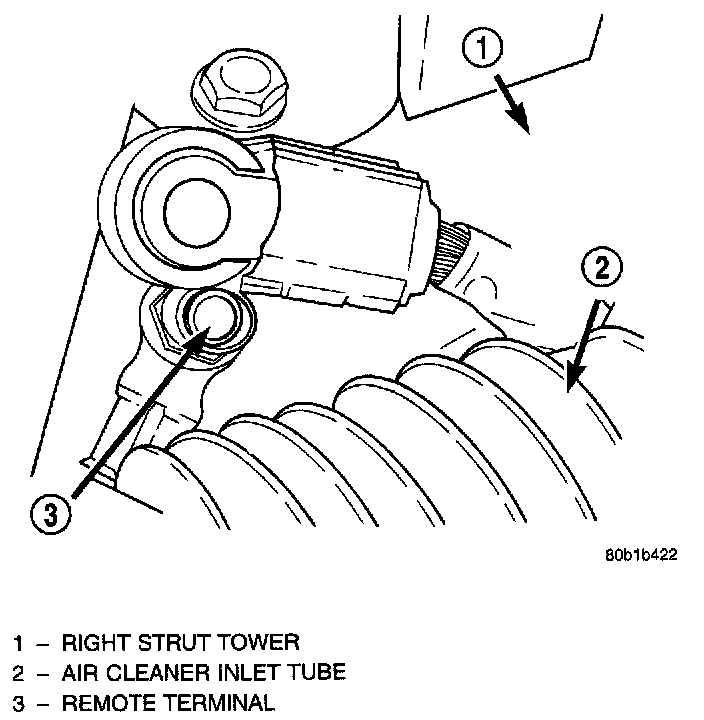 1

2

3

80b1b422

1 – RIGHT STRUT TOWER
2 – AIR CLEANER INLET TUBE
3 – REMOTE TERMINAL