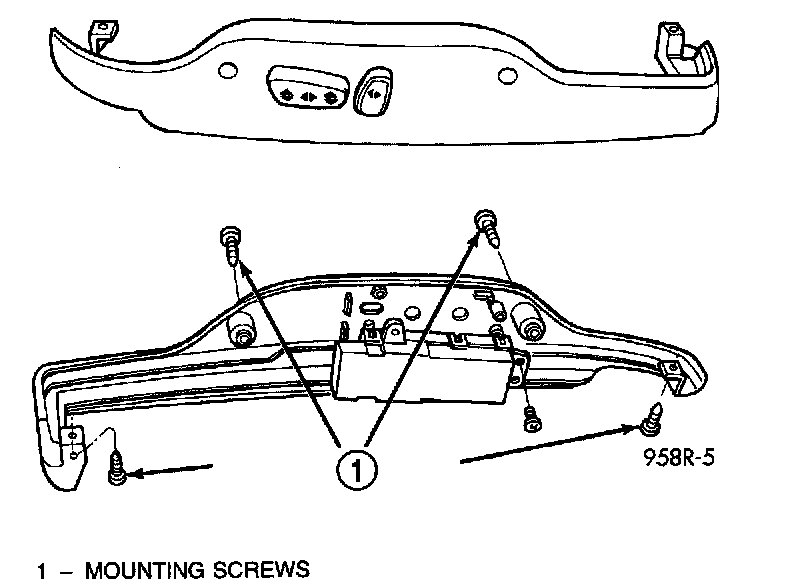 1

958R-5

1 – MOUNTING SCREWS