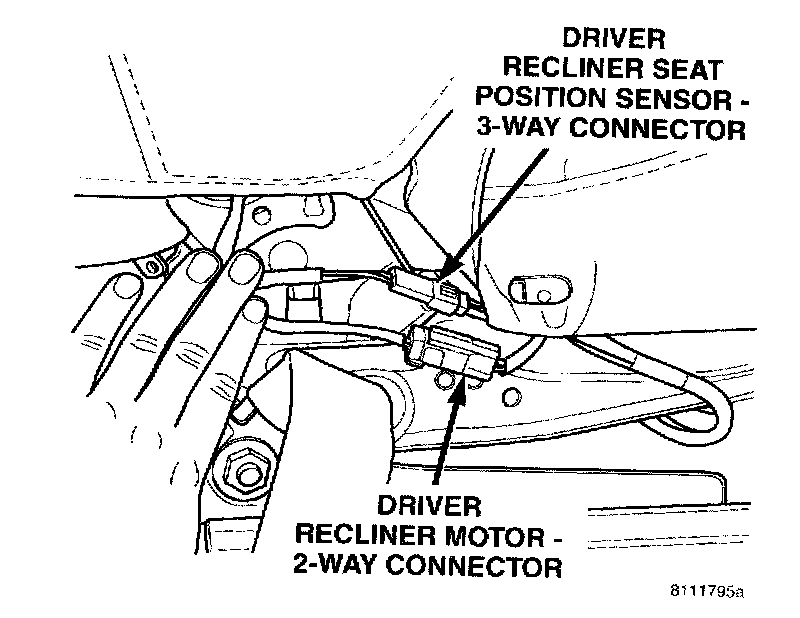 DRIVER RECLINER SEAT POSITION SENSOR - 3-WAY CONNECTOR

DRIVER RECLINER MOTOR - 2-WAY CONNECTOR

8111795a