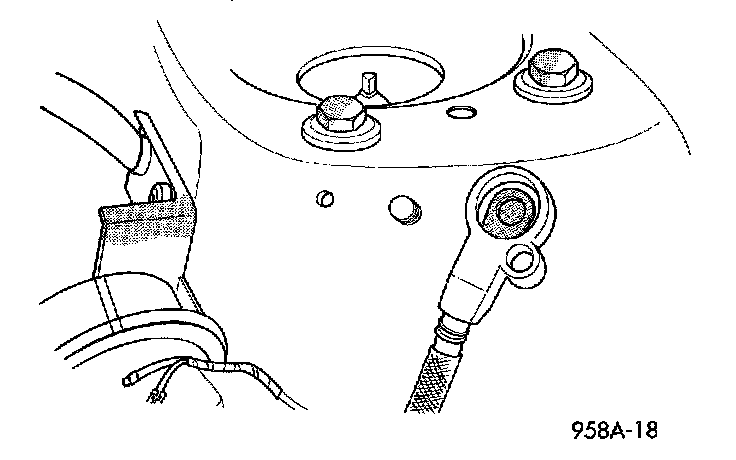 958A-18