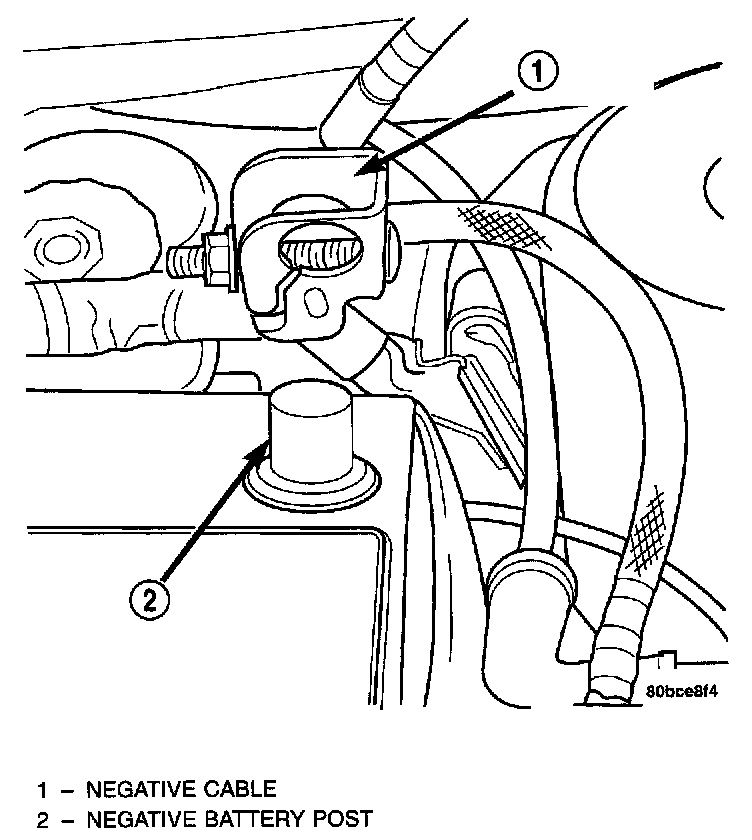 1

2

80bce8f4

1 – NEGATIVE CABLE
2 – NEGATIVE BATTERY POST