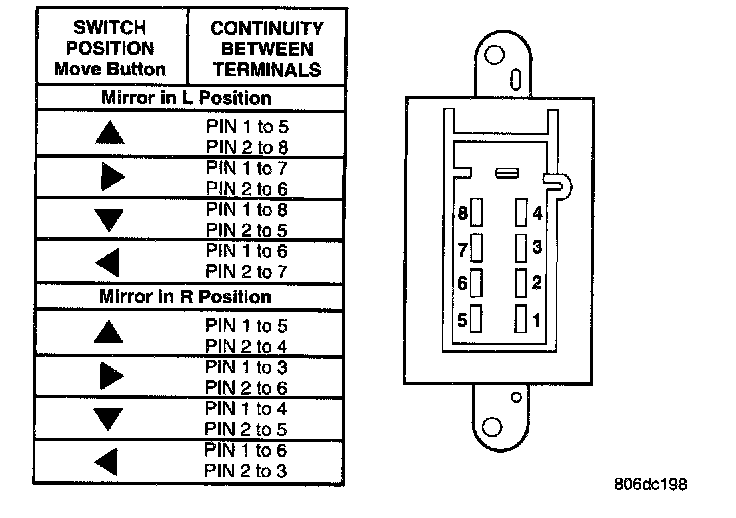 | SWITCH POSITION Move Button | CONTINUITY BETWEEN TERMINALS |
|---|---|
| Mirror in L Position | |
| ▲ | PIN 1 to 5 PIN 2 to 8 |
| ▶ | PIN 1 to 7 PIN 2 to 6 |
| ▼ | PIN 1 to 8 PIN 2 to 5 |
| ◀ | PIN 1 to 6 PIN 2 to 7 |
| Mirror in R Position | |
| ▲ | PIN 1 to 5 PIN 2 to 4 |
| ▶ | PIN 1 to 3 PIN 2 to 6 |
| ▼ | PIN 1 to 4 PIN 2 to 5 |
| ◀ | PIN 1 to 6 PIN 2 to 3 |

8 4
7 3
6 2
5 1

806dc198