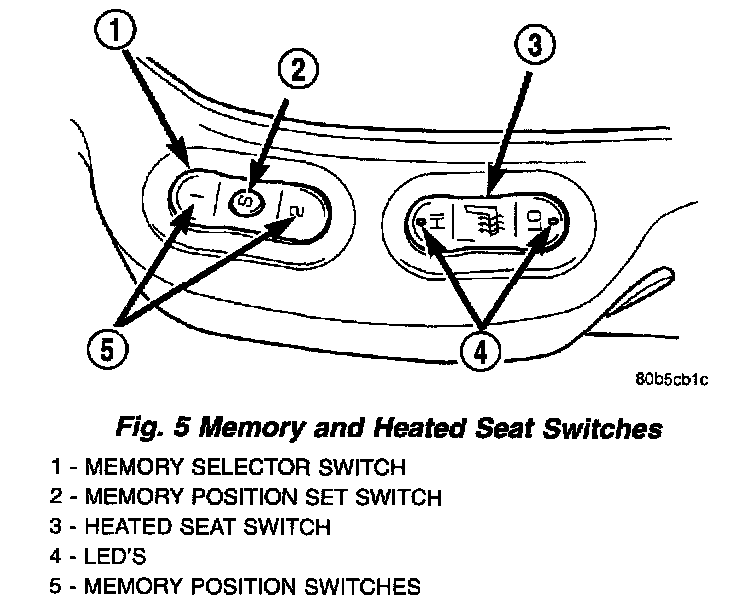 1
2
3
1
S
2
HI
LO
5
4
80b5cb1c

Fig. 5 Memory and Heated Seat Switches

1 - MEMORY SELECTOR SWITCH
2 - MEMORY POSITION SET SWITCH
3 - HEATED SEAT SWITCH
4 - LED'S
5 - MEMORY POSITION SWITCHES