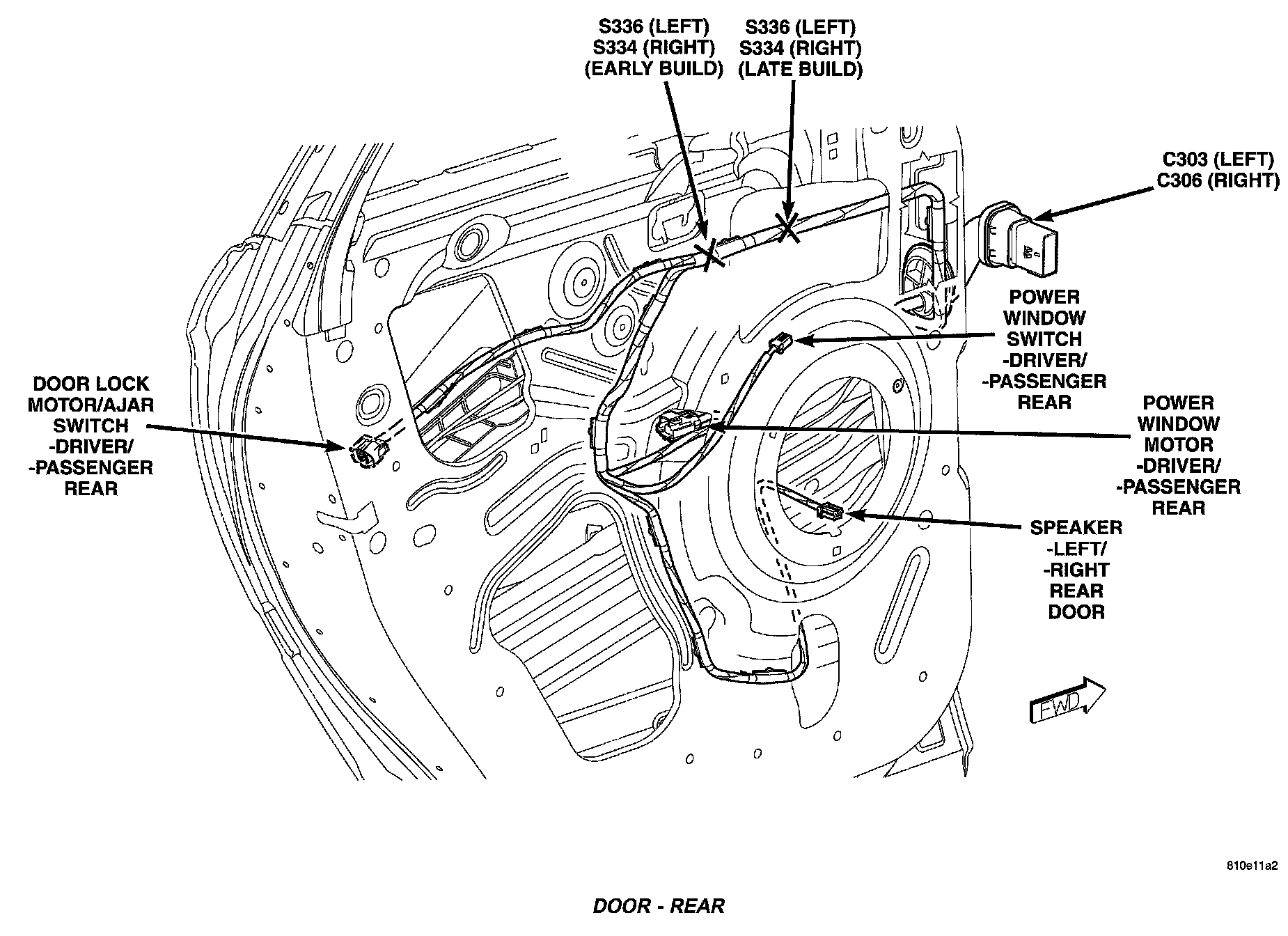 S336 (LEFT)
S334 (RIGHT)
(EARLY BUILD)

S336 (LEFT)
S334 (RIGHT)
(LATE BUILD)

C303 (LEFT)
C306 (RIGHT)

POWER WINDOW SWITCH -DRIVER/ -PASSENGER REAR

DOOR LOCK MOTOR/AJAR SWITCH -DRIVER/ -PASSENGER REAR

POWER WINDOW MOTOR -DRIVER/ -PASSENGER REAR

SPEAKER -LEFT/ -RIGHT REAR DOOR

FWD

810e11a2

DOOR - REAR