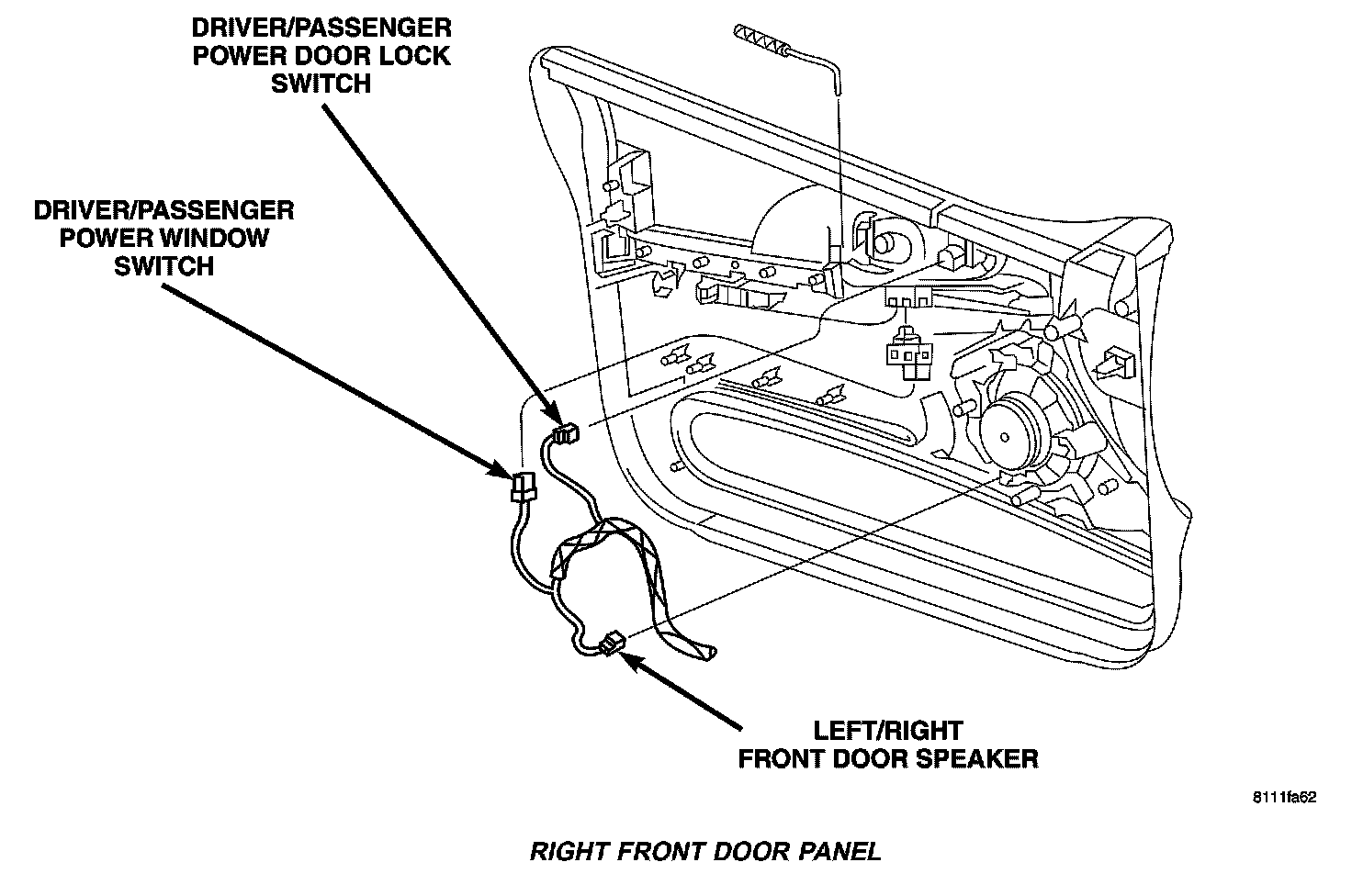 DRIVER/PASSENGER
POWER DOOR LOCK
SWITCH

DRIVER/PASSENGER
POWER WINDOW
SWITCH

LEFT/RIGHT
FRONT DOOR SPEAKER

8111fa62

RIGHT FRONT DOOR PANEL