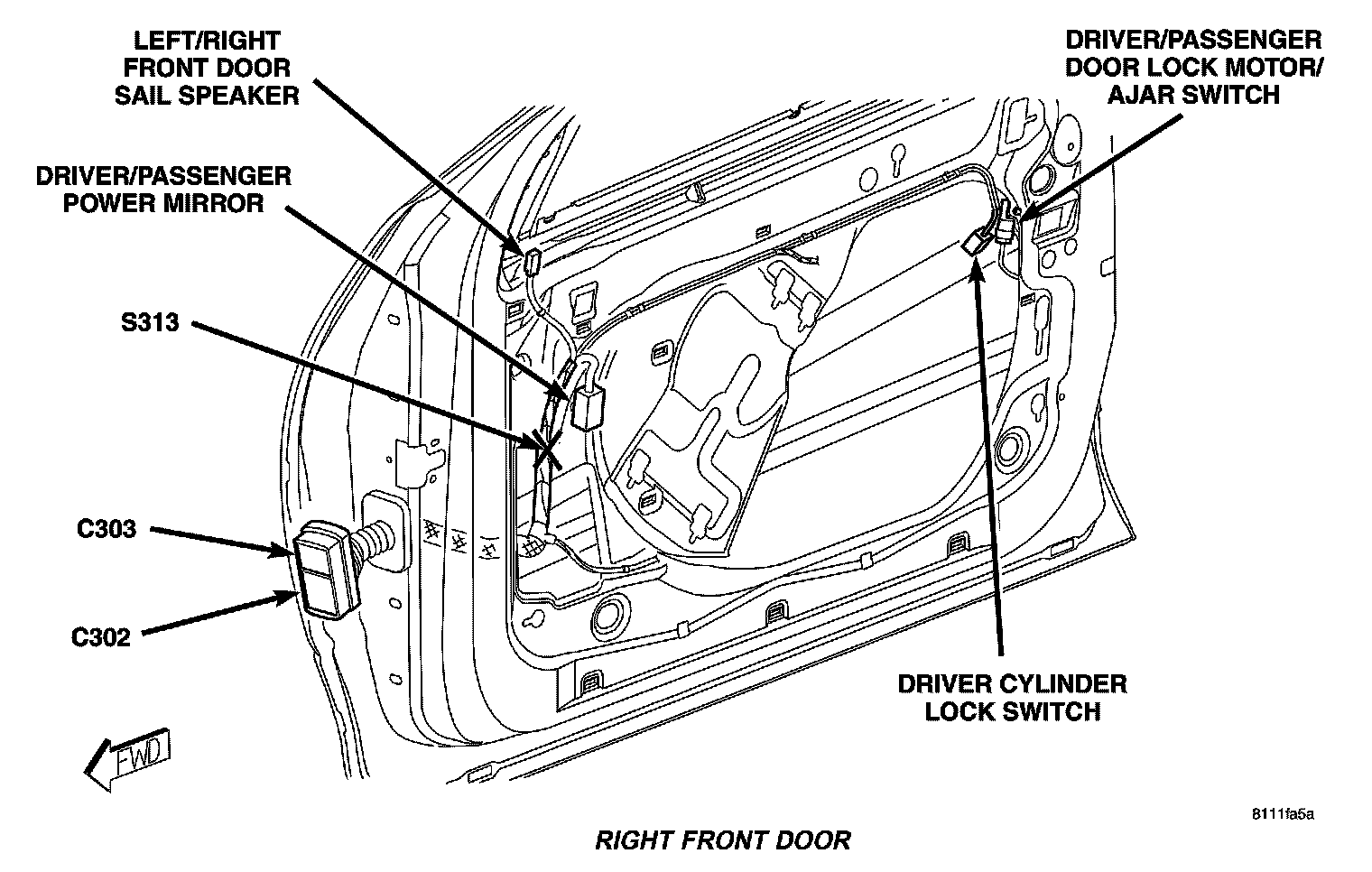 LEFT/RIGHT FRONT DOOR SAIL SPEAKER

DRIVER/PASSENGER DOOR LOCK MOTOR/ AJAR SWITCH

DRIVER/PASSENGER POWER MIRROR

S313

C303

C302

DRIVER CYLINDER LOCK SWITCH

FWD

8111fa5a

RIGHT FRONT DOOR