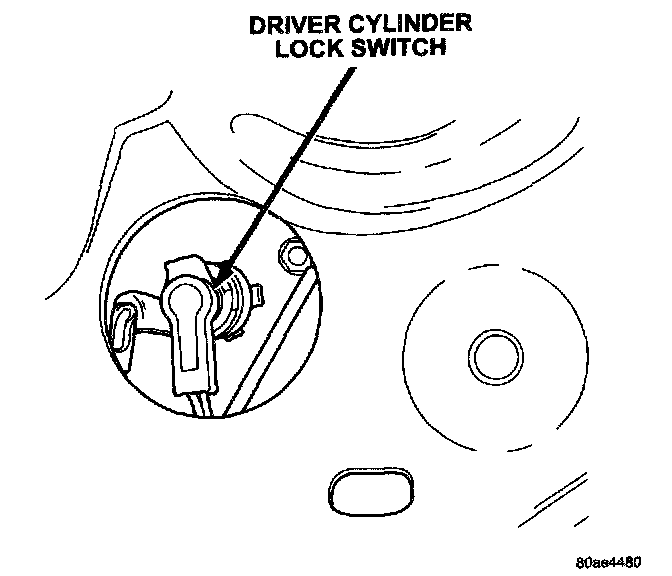 DRIVER CYLINDER LOCK SWITCH

80ae4480