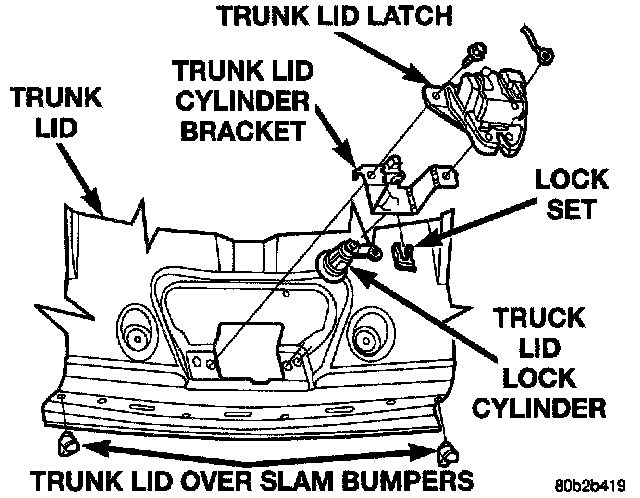 TRUNK LID LATCH

TRUNK LID CYLINDER BRACKET

TRUNK LID

LOCK SET

TRUCK LID LOCK CYLINDER

TRUNK LID OVER SLAM BUMPERS

80b2b419