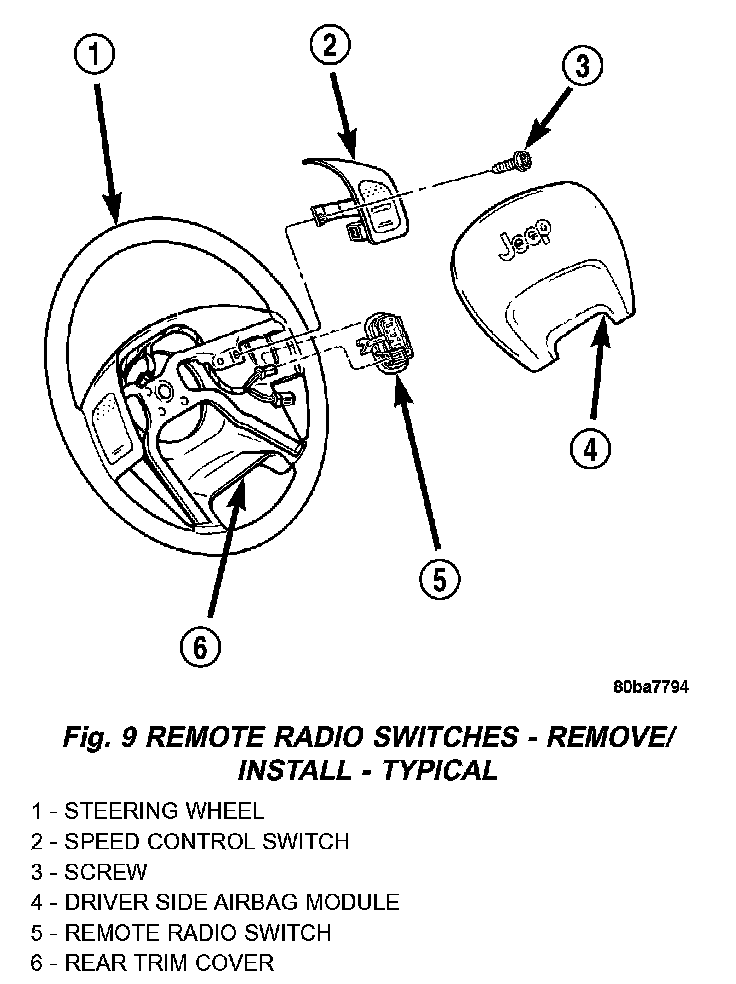 1
2
3
Jeep
4
5
6
80ba7794

Fig. 9 REMOTE RADIO SWITCHES - REMOVE/ INSTALL - TYPICAL

1 - STEERING WHEEL
2 - SPEED CONTROL SWITCH
3 - SCREW
4 - DRIVER SIDE AIRBAG MODULE
5 - REMOTE RADIO SWITCH
6 - REAR TRIM COVER