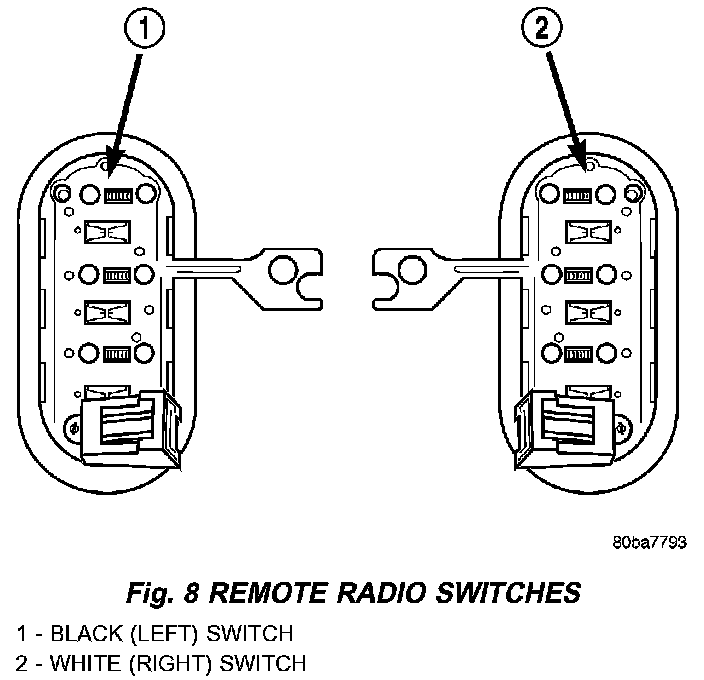 1

2

80ba7793

Fig. 8 REMOTE RADIO SWITCHES

1 - BLACK (LEFT) SWITCH
2 - WHITE (RIGHT) SWITCH