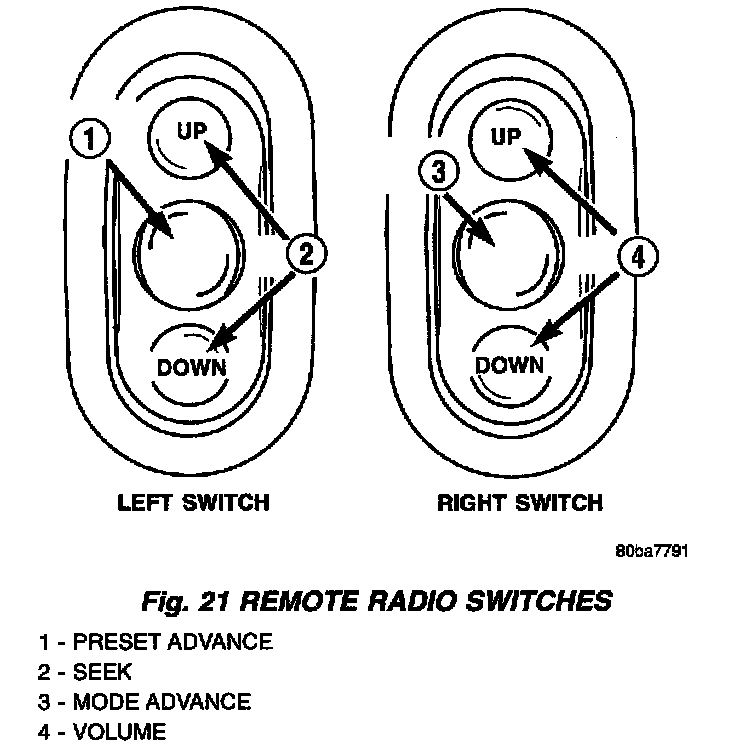 1
UP
2
DOWN
LEFT SWITCH

3
UP
4
DOWN
RIGHT SWITCH

80ba7791

Fig. 21 REMOTE RADIO SWITCHES

1 - PRESET ADVANCE
2 - SEEK
3 - MODE ADVANCE
4 - VOLUME