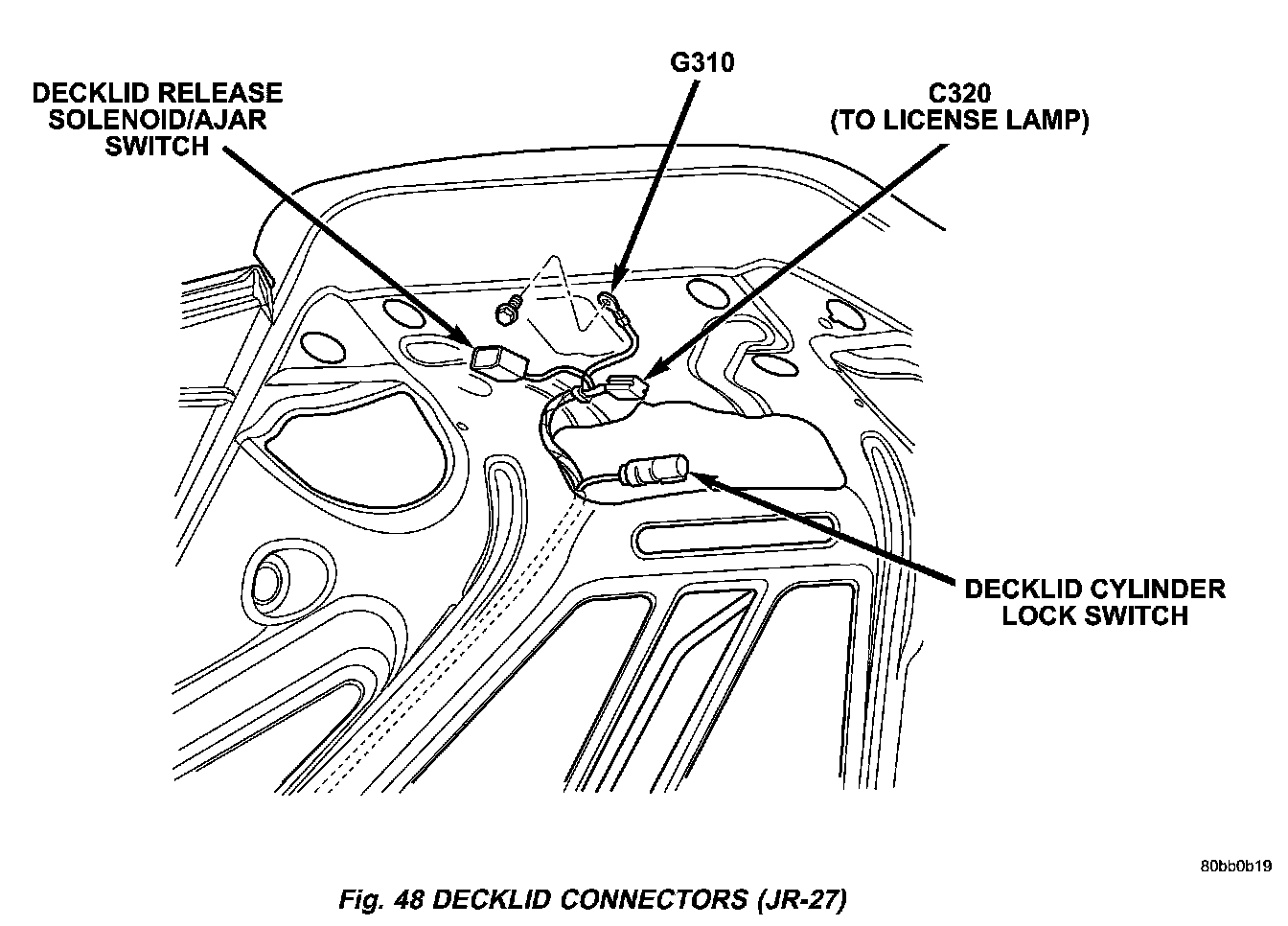 DECKLID RELEASE SOLENOID/AJAR SWITCH

G310

C320
(TO LICENSE LAMP)

DECKLID CYLINDER LOCK SWITCH

80bb0b19

Fig. 48 DECKLID CONNECTORS (JR-27)