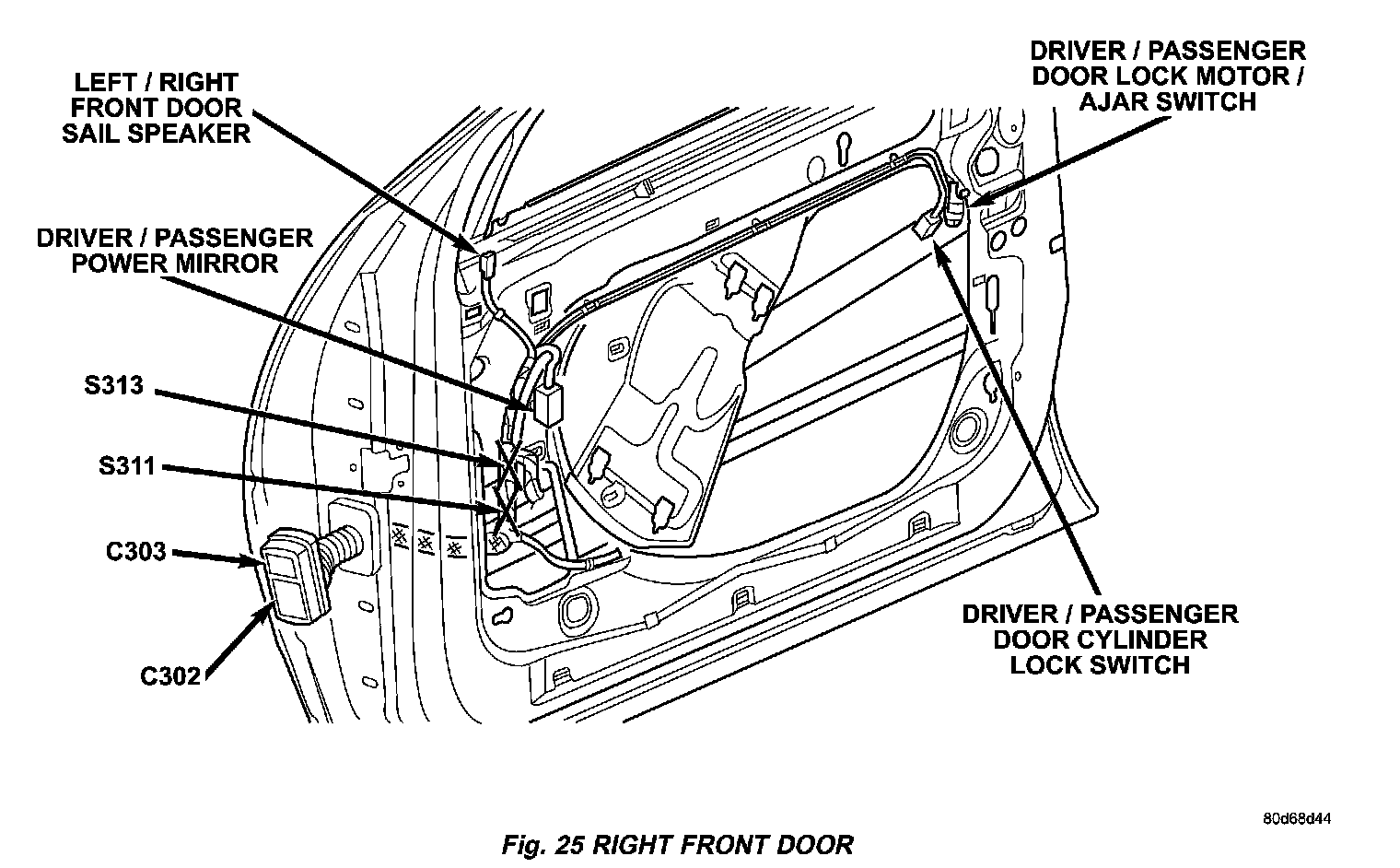 LEFT / RIGHT FRONT DOOR SAIL SPEAKER

DRIVER / PASSENGER DOOR LOCK MOTOR / AJAR SWITCH

DRIVER / PASSENGER POWER MIRROR

S313

S311

C303

C302

DRIVER / PASSENGER DOOR CYLINDER LOCK SWITCH

80d68d44

Fig. 25 RIGHT FRONT DOOR