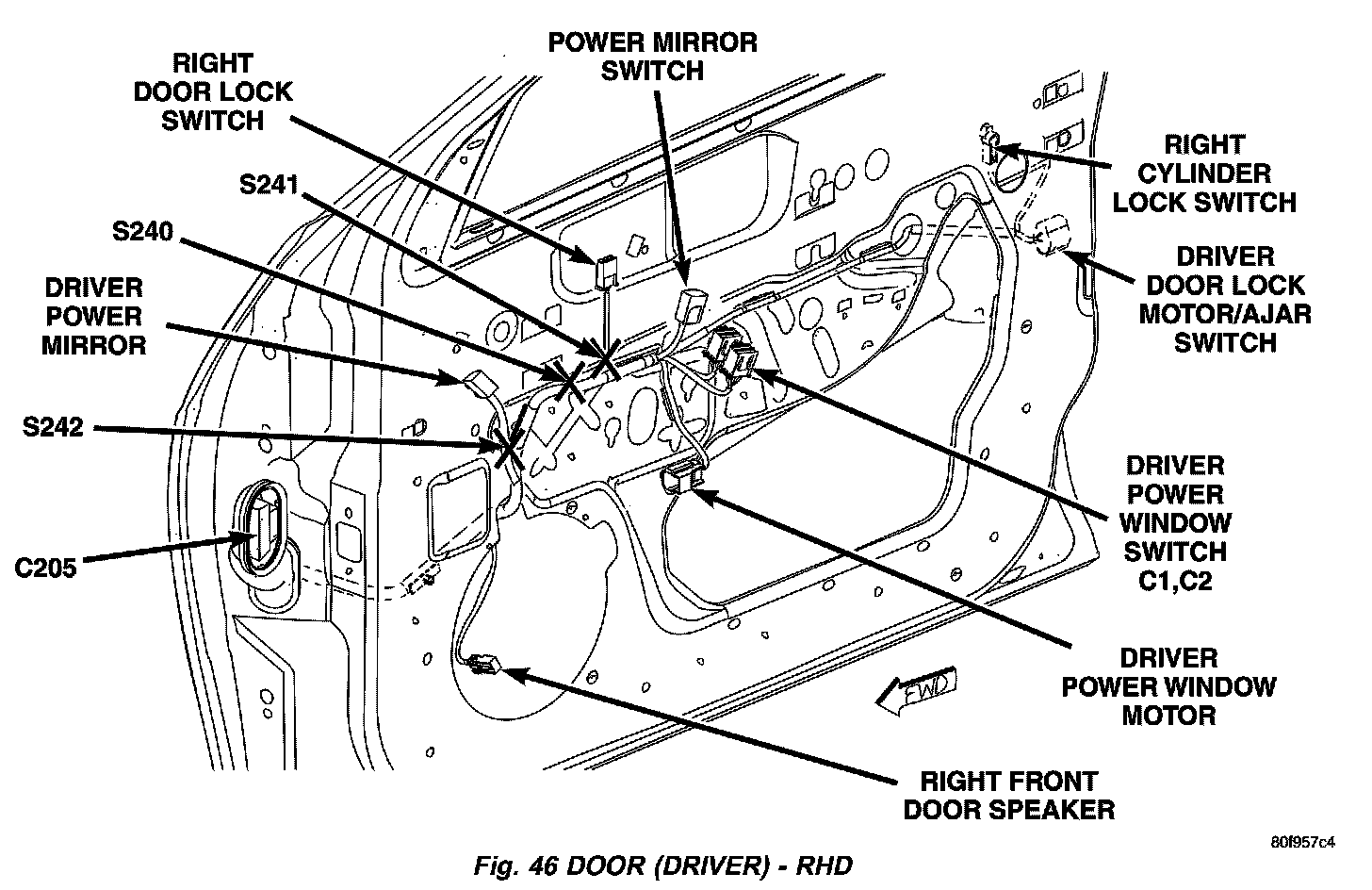 RIGHT DOOR LOCK SWITCH

POWER MIRROR SWITCH

S241

S240

DRIVER POWER MIRROR

S242

C205

RIGHT CYLINDER LOCK SWITCH

DRIVER DOOR LOCK MOTOR/AJAR SWITCH

DRIVER POWER WINDOW SWITCH C1,C2

DRIVER POWER WINDOW MOTOR

FWD

RIGHT FRONT DOOR SPEAKER

80f957c4

Fig. 46 DOOR (DRIVER) - RHD