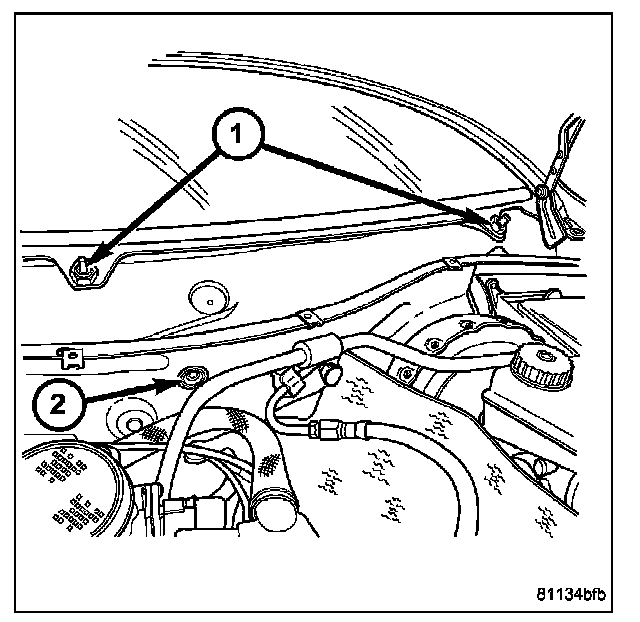 1
2
81134bfb