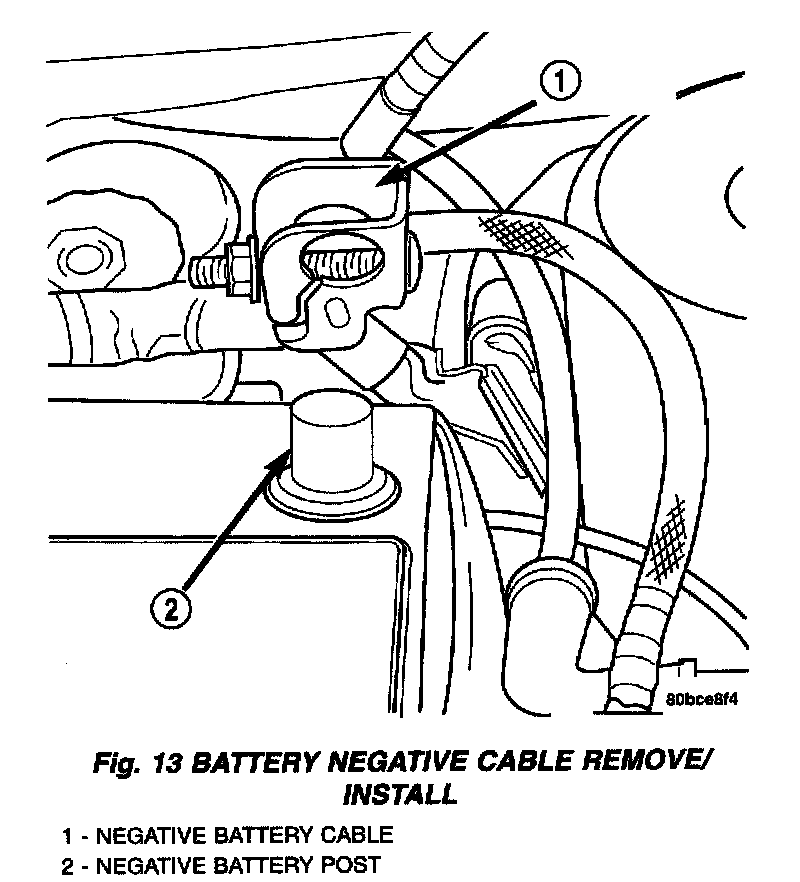 1

2

80bce8f4

Fig. 13 BATTERY NEGATIVE CABLE REMOVE/ INSTALL

1 - NEGATIVE BATTERY CABLE
2 - NEGATIVE BATTERY POST