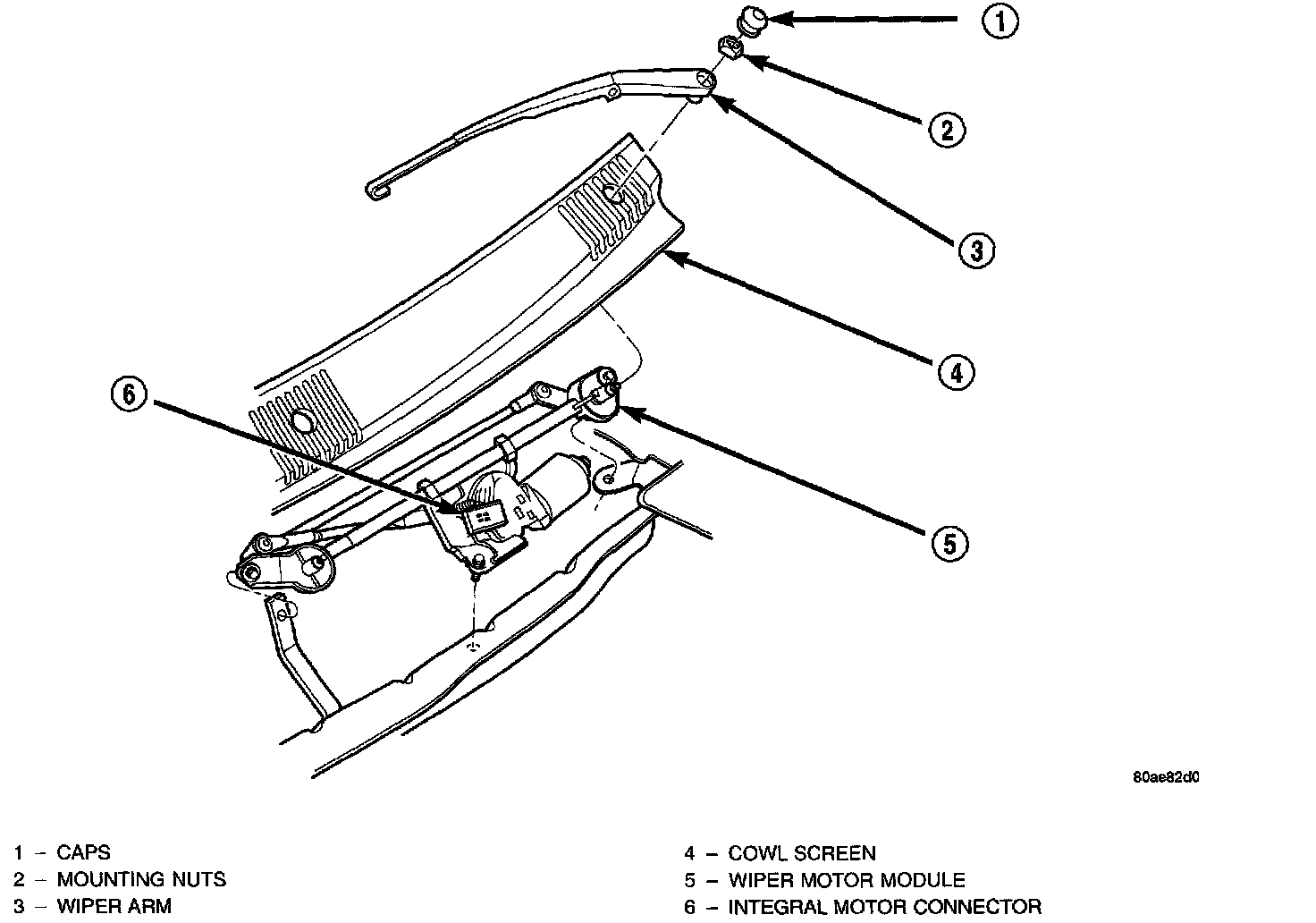 1
2
3
4
6
5

80ae82d0

1 – CAPS
2 – MOUNTING NUTS
3 – WIPER ARM

4 – COWL SCREEN
5 – WIPER MOTOR MODULE
6 – INTEGRAL MOTOR CONNECTOR