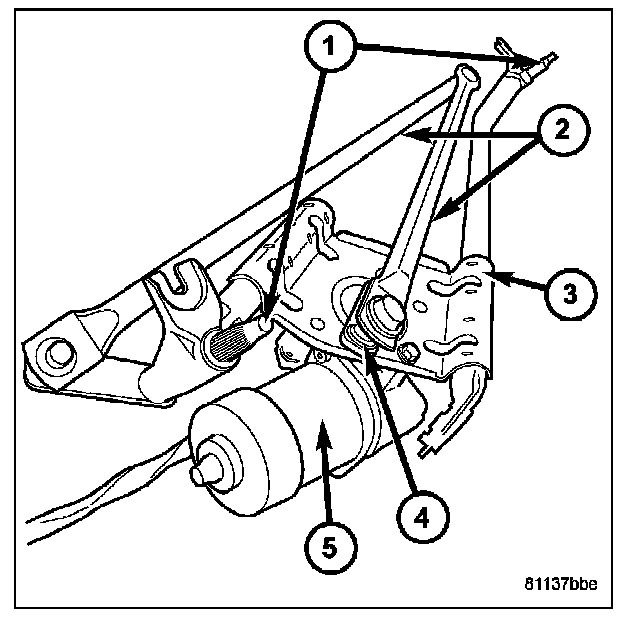 1
2
3
4
5
81137bbe