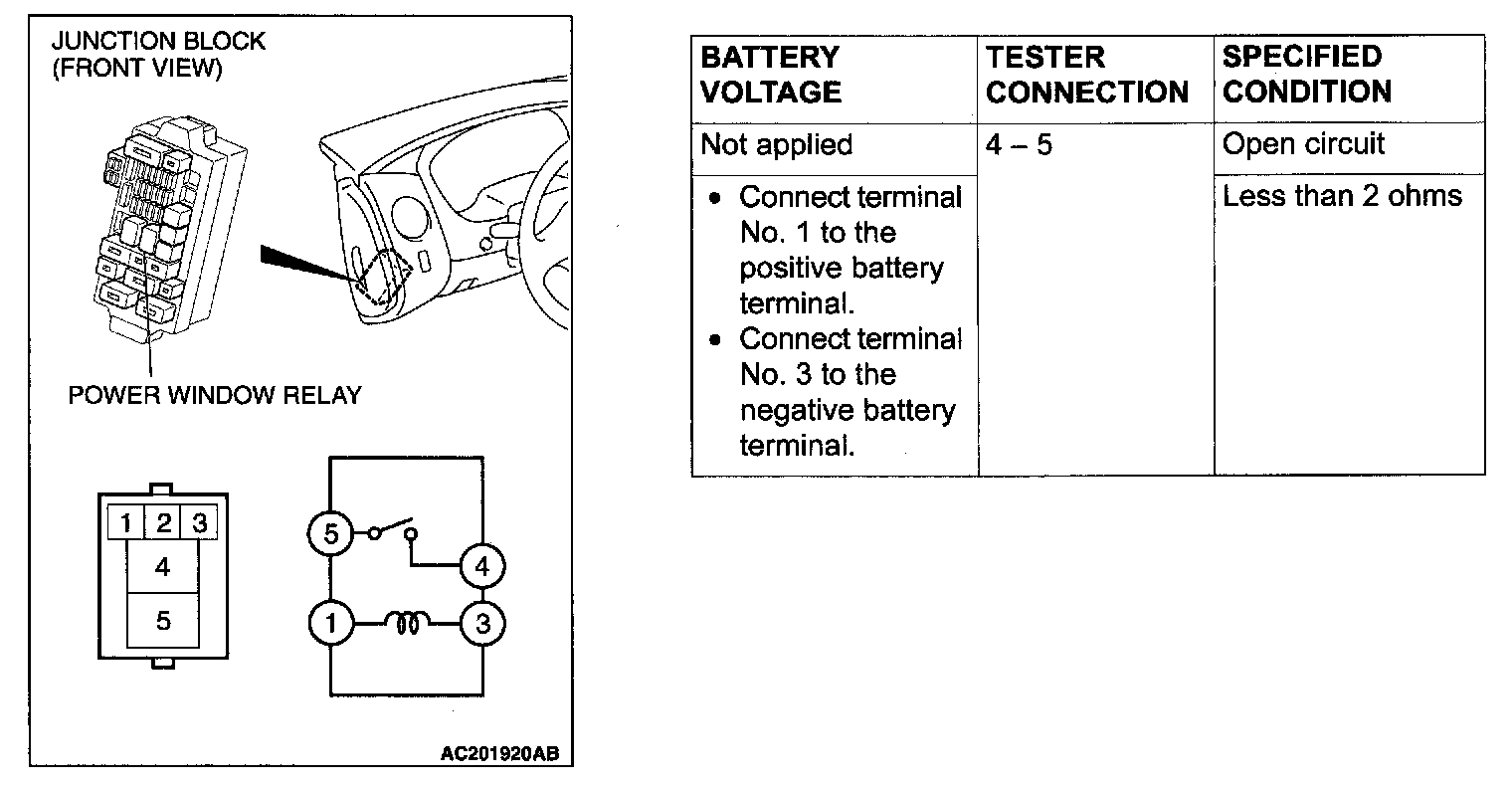 JUNCTION BLOCK
(FRONT VIEW)

POWER WINDOW RELAY

1 2 3
4
5

5
4
1
3

AC201920AB

| BATTERY VOLTAGE | TESTER CONNECTION | SPECIFIED CONDITION |
|---|---|---|
| Not applied | 4 – 5 | Open circuit |
| • Connect terminal No. 1 to the positive battery terminal. • Connect terminal No. 3 to the negative battery terminal. | | Less than 2 ohms |