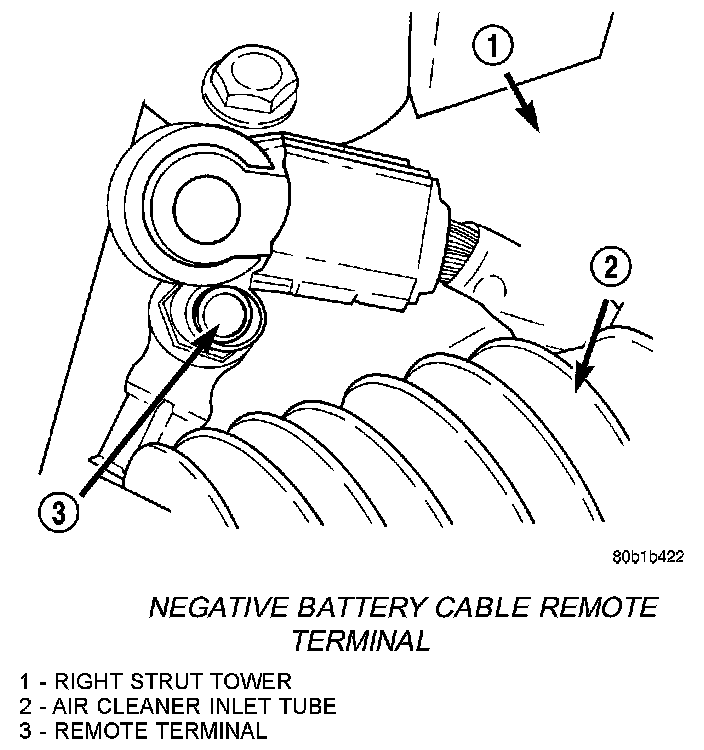 1

2

3

80b1b422

NEGATIVE BATTERY CABLE REMOTE TERMINAL

1 - RIGHT STRUT TOWER
2 - AIR CLEANER INLET TUBE
3 - REMOTE TERMINAL