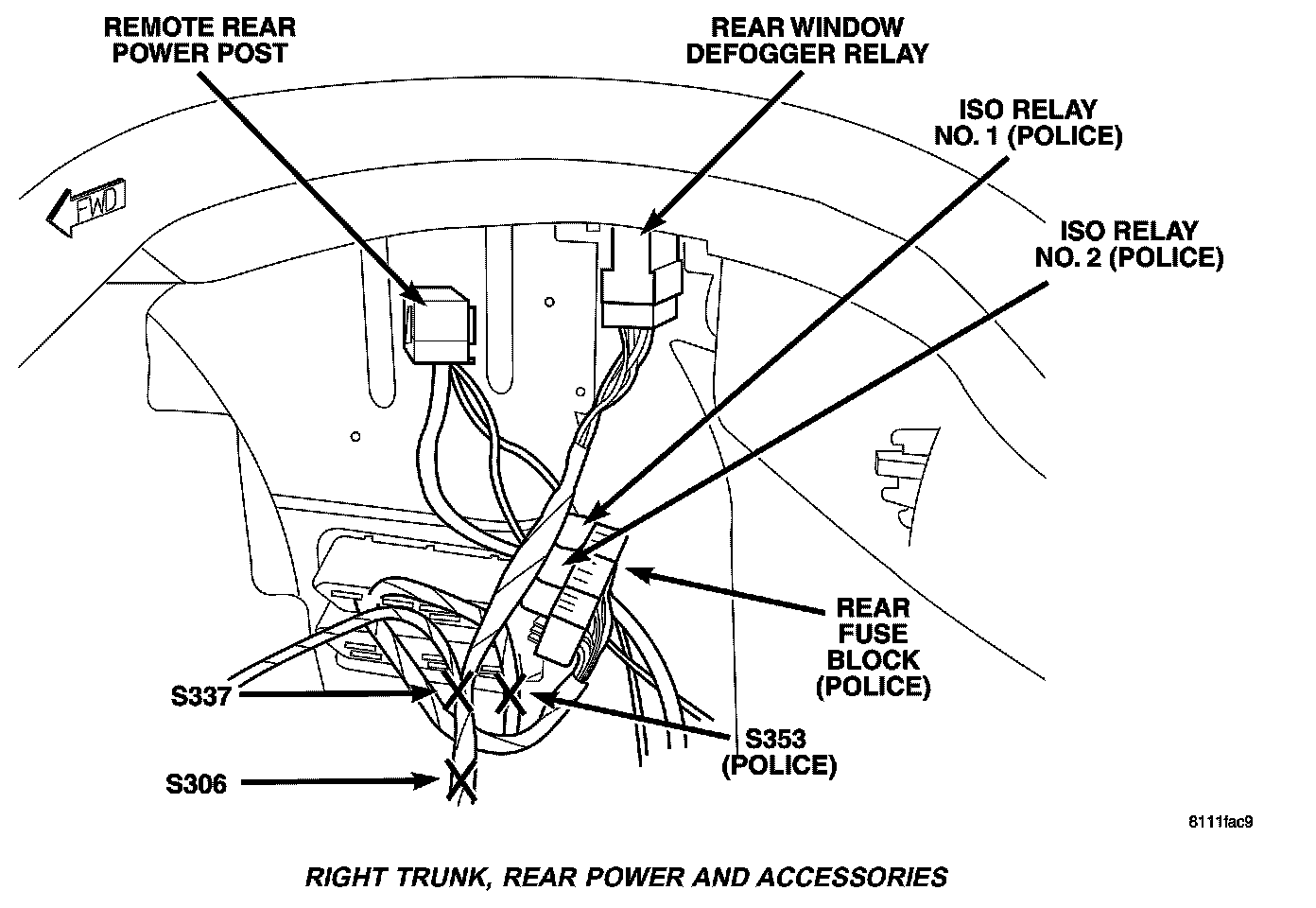 REMOTE REAR POWER POST

REAR WINDOW DEFOGGER RELAY

ISO RELAY NO. 1 (POLICE)

ISO RELAY NO. 2 (POLICE)

FWD

REAR FUSE BLOCK (POLICE)

S337

S353 (POLICE)

S306

8111fac9

RIGHT TRUNK, REAR POWER AND ACCESSORIES