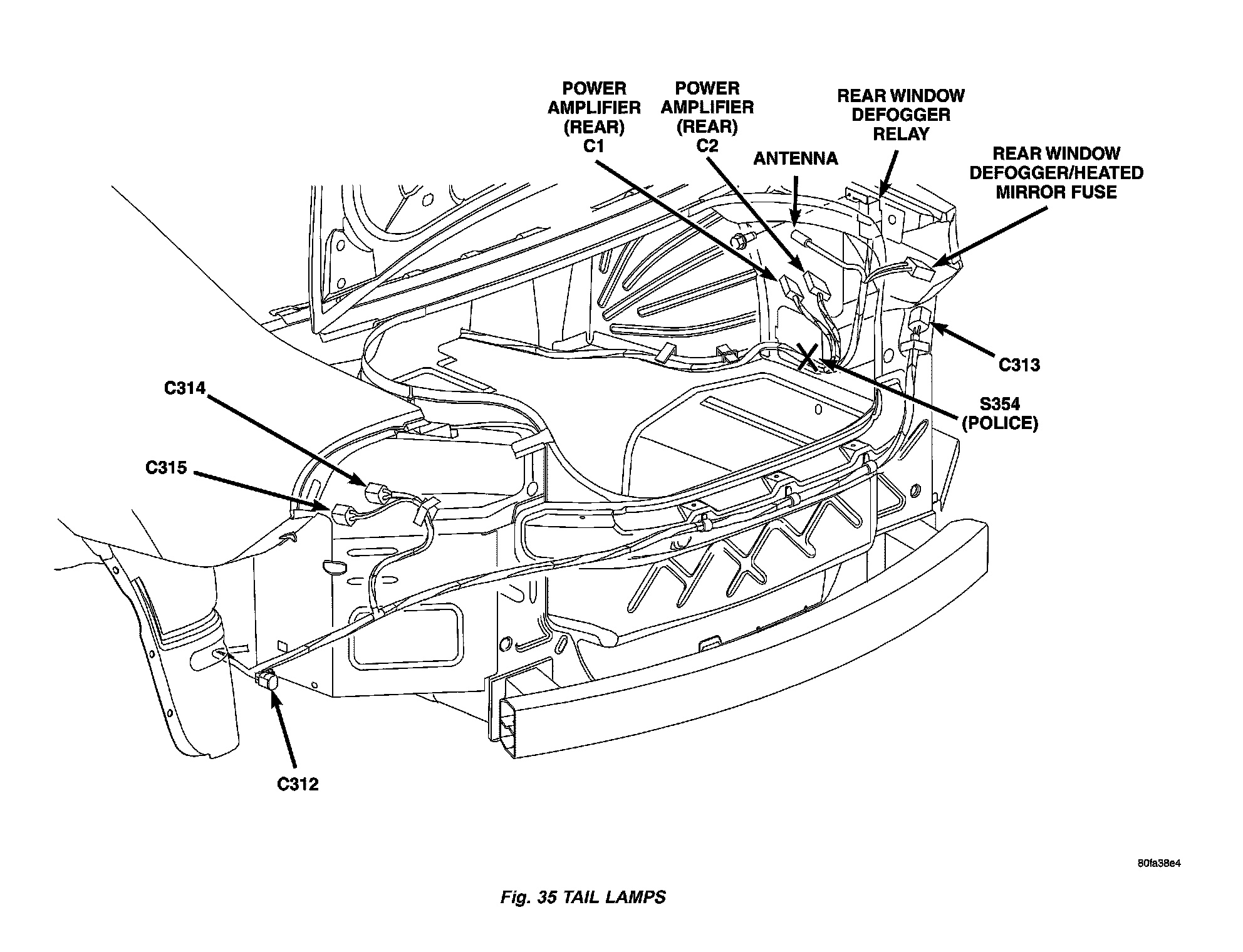 POWER AMPLIFIER (REAR) C1

POWER AMPLIFIER (REAR) C2

REAR WINDOW DEFOGGER RELAY

ANTENNA

REAR WINDOW DEFOGGER/HEATED MIRROR FUSE

C313

S354 (POLICE)

C314

C315

C312

80fa38e4

Fig. 35 TAIL LAMPS