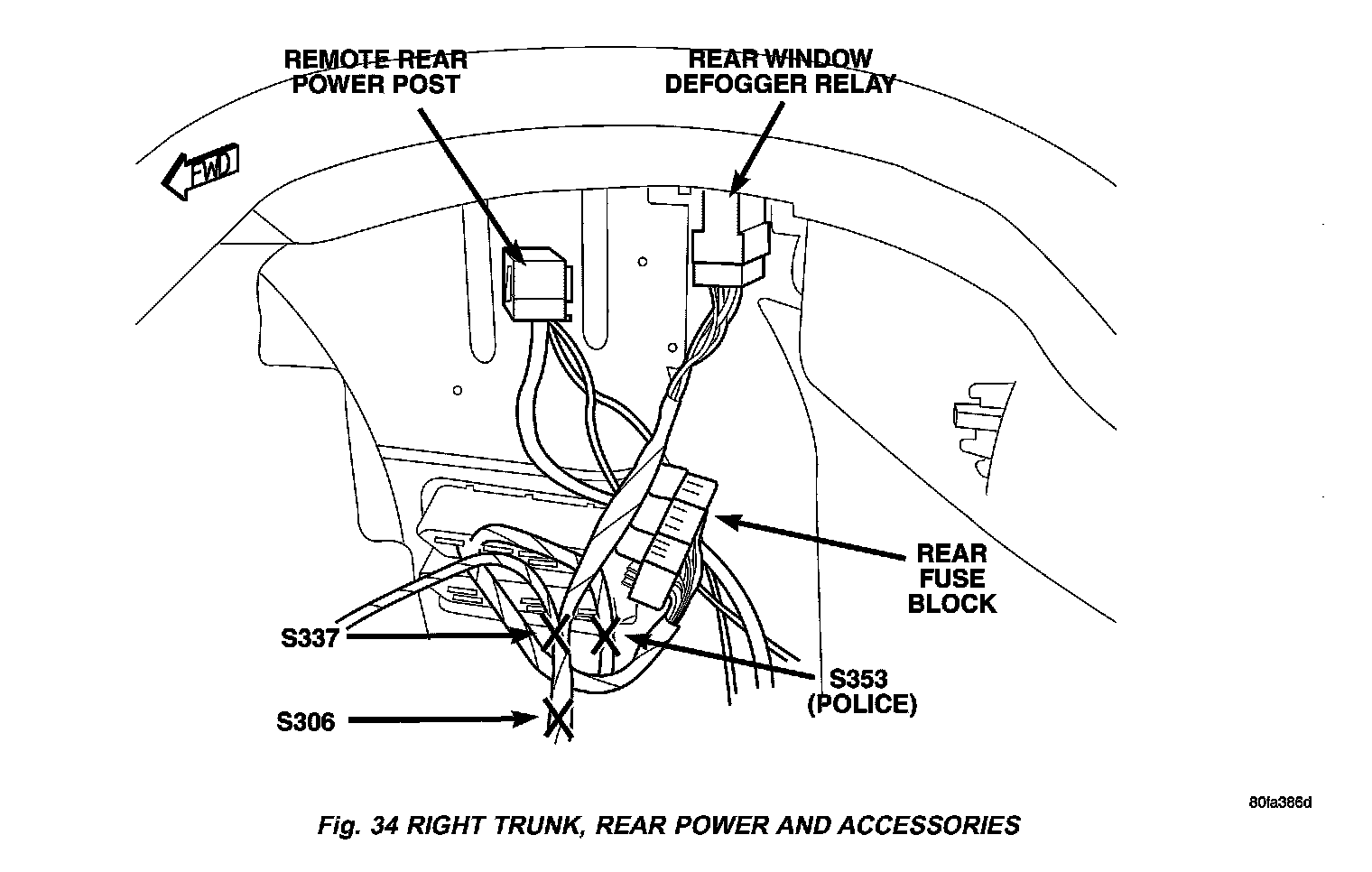 REMOTE REAR POWER POST

REAR WINDOW DEFOGGER RELAY

FWD

REAR FUSE BLOCK

S337

S353 (POLICE)

S306

80fa386d

Fig. 34 RIGHT TRUNK, REAR POWER AND ACCESSORIES