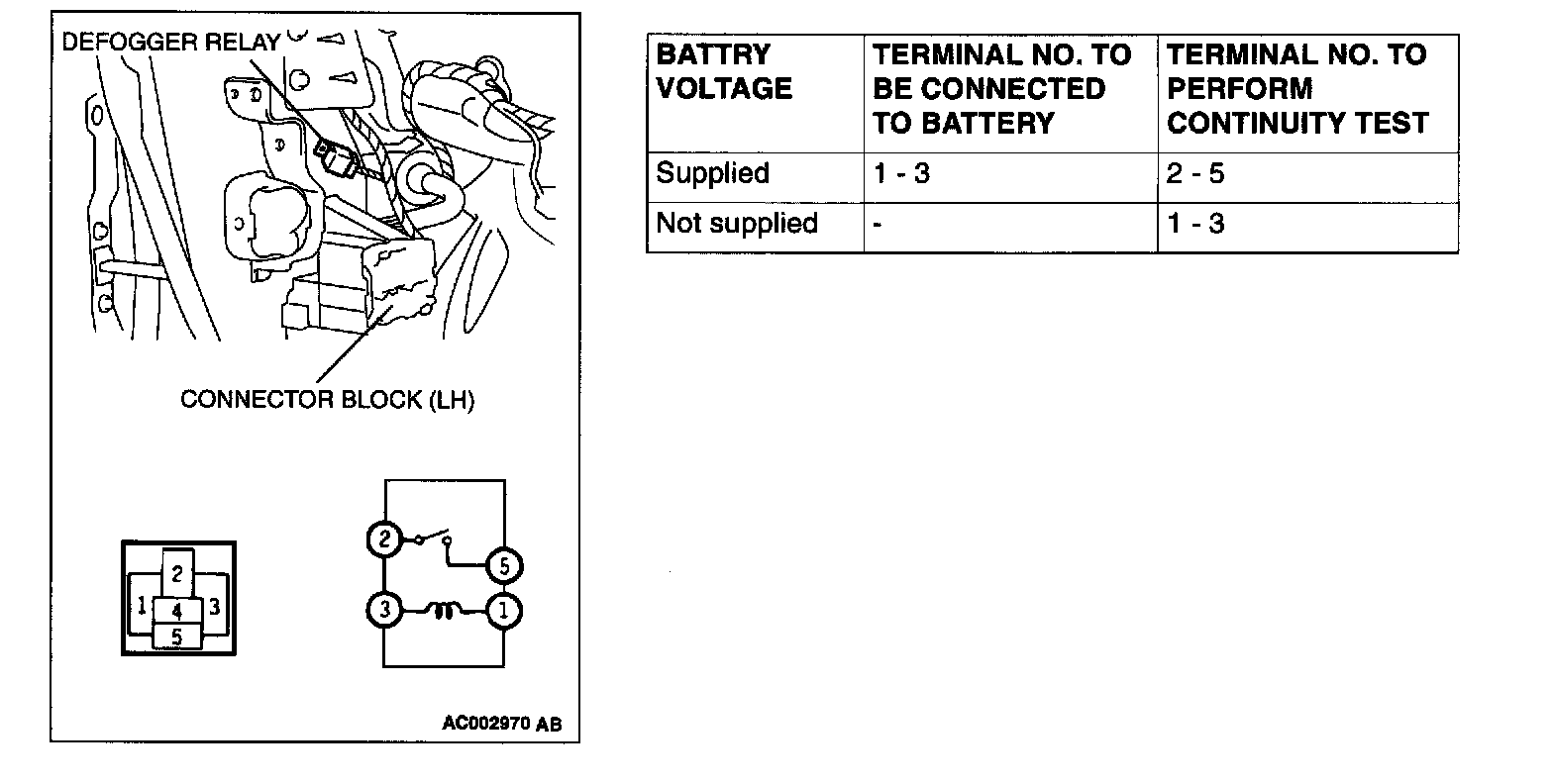 DEFOGGER RELAY

CONNECTOR BLOCK (LH)

2
1 4 3
5

2
5
3
1

AC002970 AB

| BATTRY VOLTAGE | TERMINAL NO. TO BE CONNECTED TO BATTERY | TERMINAL NO. TO PERFORM CONTINUITY TEST |
|---|---|---|
| Supplied | 1 - 3 | 2 - 5 |
| Not supplied | - | 1 - 3 |