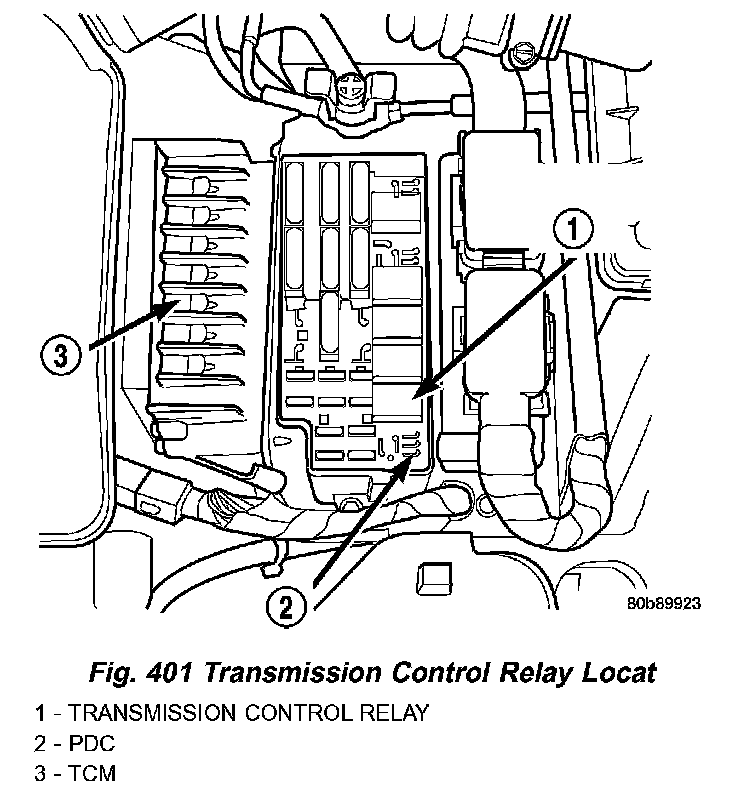 1

3

2

80b89923

Fig. 401 Transmission Control Relay Locat

1 - TRANSMISSION CONTROL RELAY
2 - PDC
3 - TCM