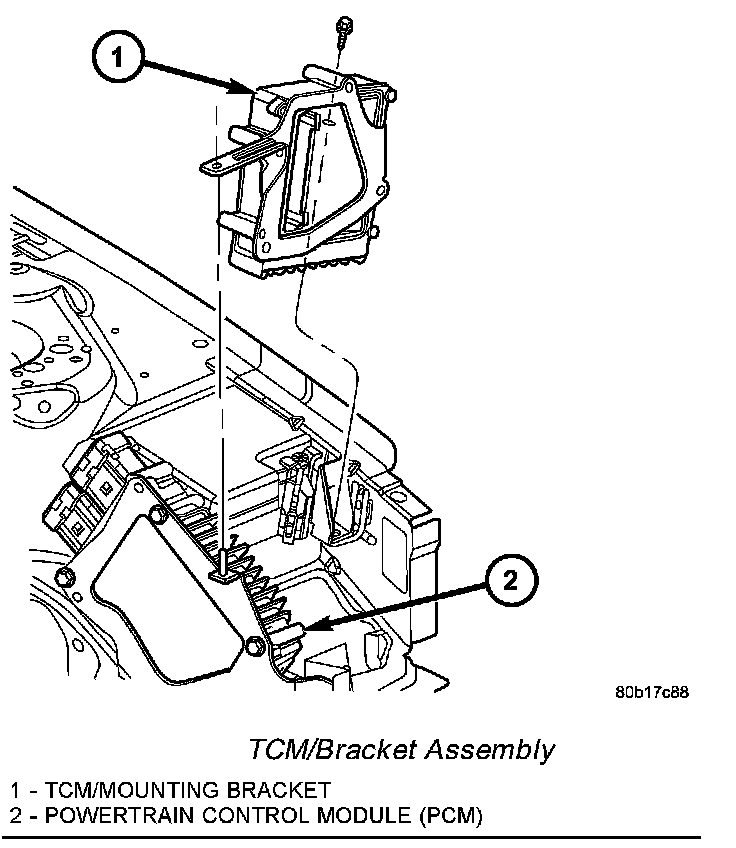 1

2

80b17c88

TCM/Bracket Assembly

1 - TCM/MOUNTING BRACKET
2 - POWERTRAIN CONTROL MODULE (PCM)