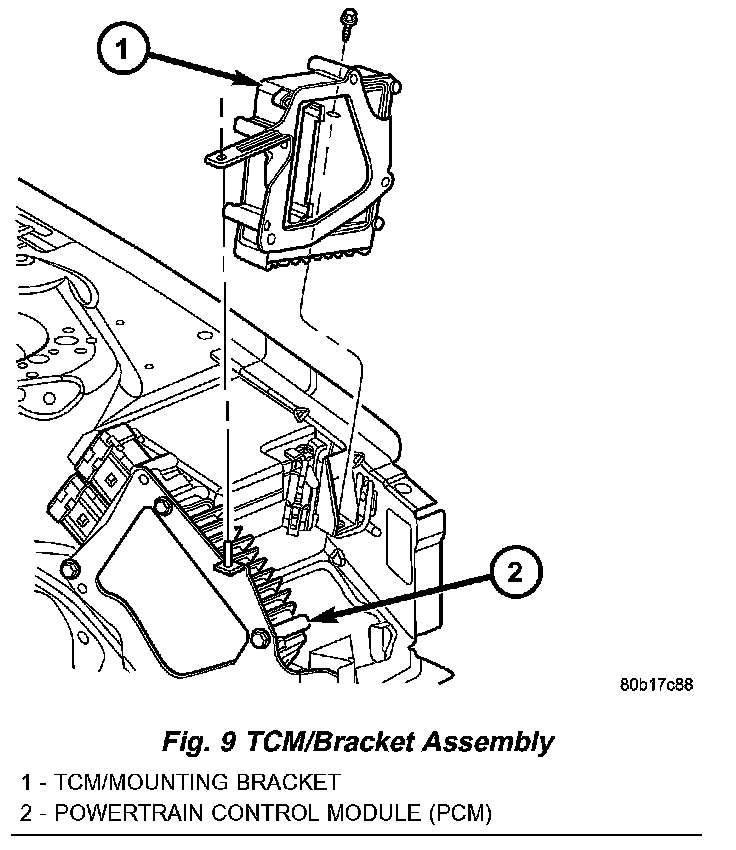 1

2

80b17c88

Fig. 9 TCM/Bracket Assembly

1 - TCM/MOUNTING BRACKET
2 - POWERTRAIN CONTROL MODULE (PCM)